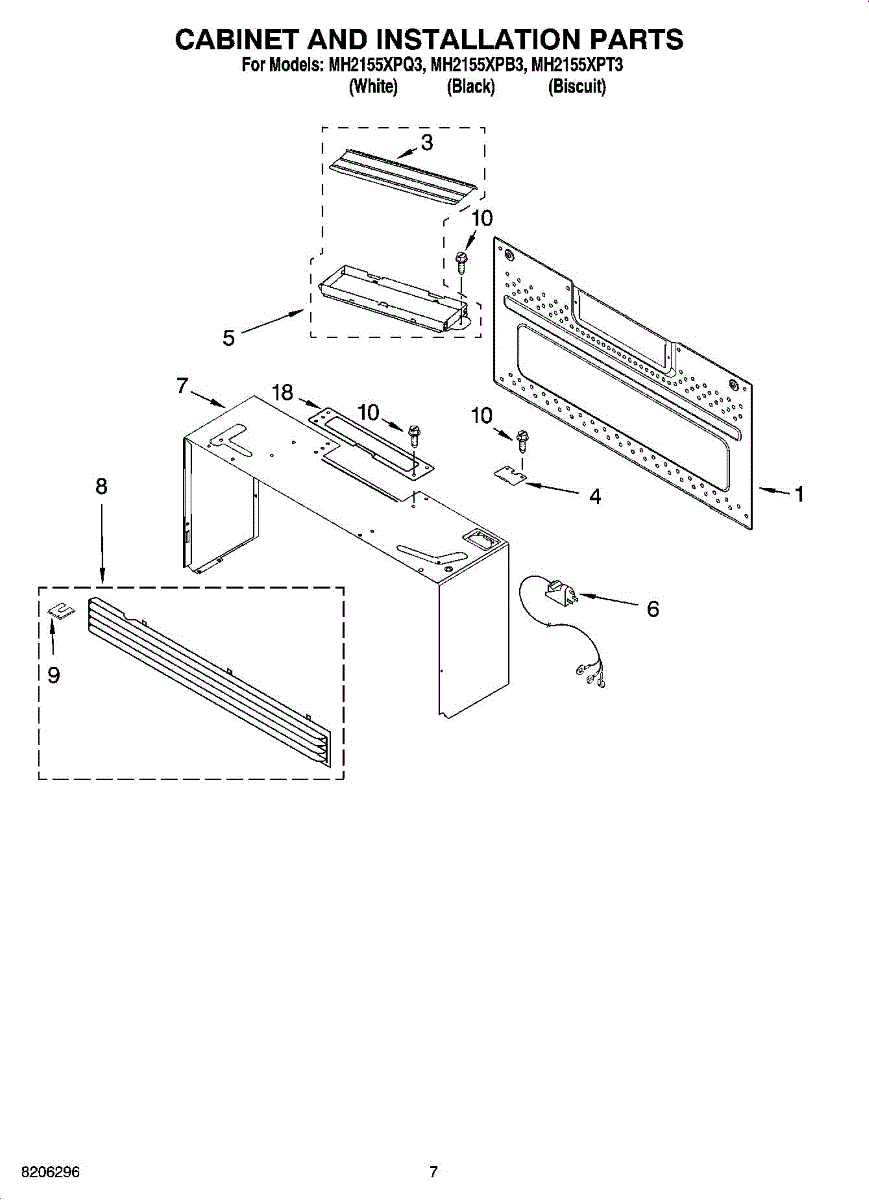 CABINET AND INSTALLATION PARTS
For Models: MH2155XPQ3, MH2155XPB3, MH2155XPT3
(White) (Black) (Biscuit)

3
10
5
7
18
10
10
4
1
8
6
9

8206296
7