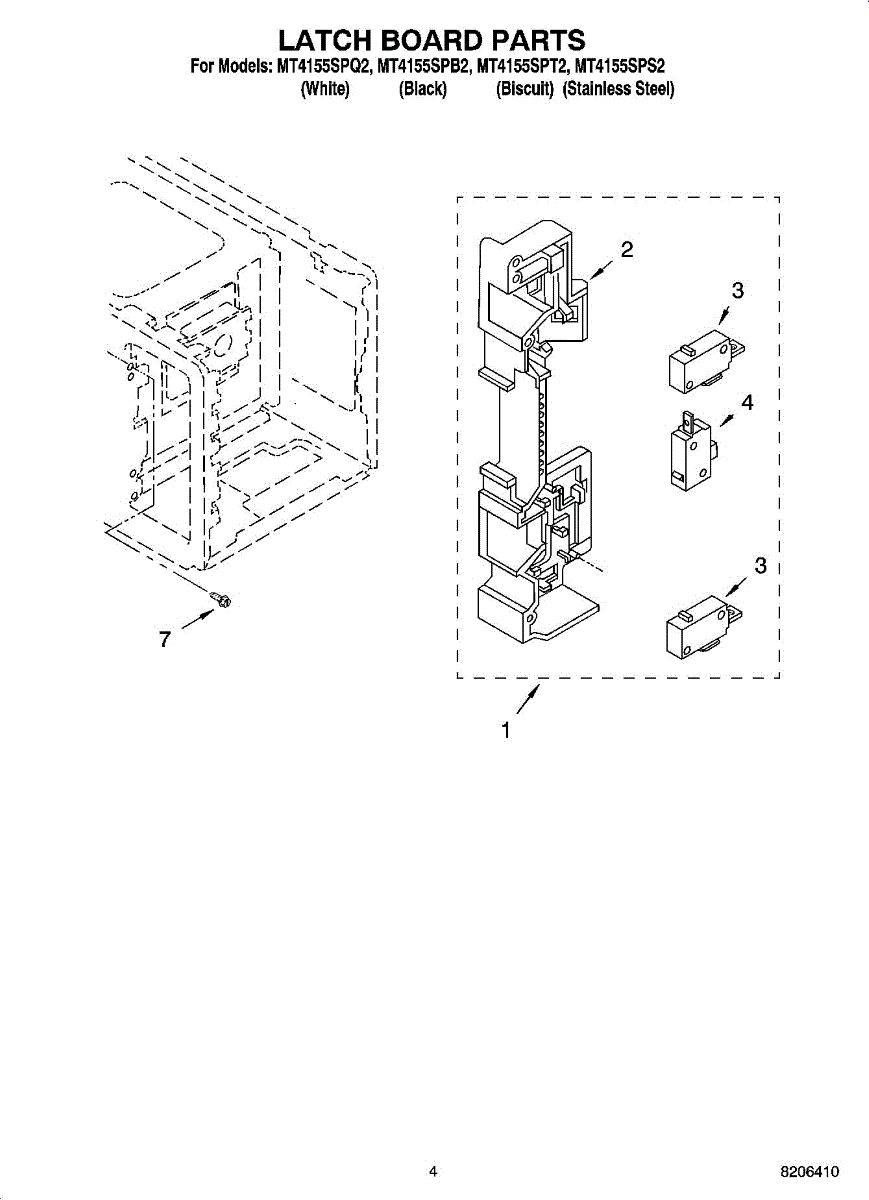 LATCH BOARD PARTS
For Models: MT4155SPQ2, MT4155SPB2, MT4155SPT2, MT4155SPS2
(White) (Black) (Biscuit) (Stainless Steel)

2
3
4
3
7
1

4
8206410