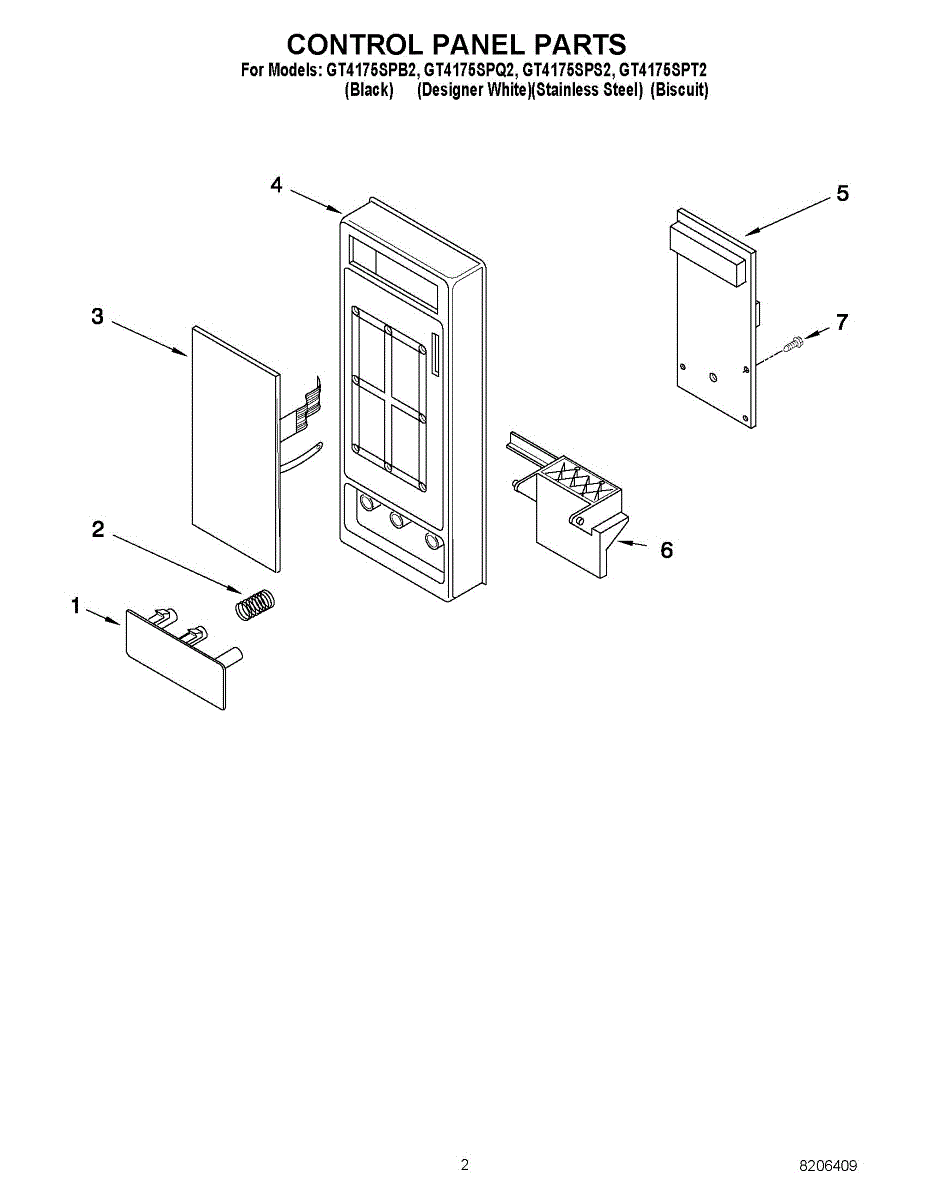 CONTROL PANEL PARTS
For Models: GT4175SPB2, GT4175SPQ2, GT4175SPS2, GT4175SPT2
(Black) (Designer White)(Stainless Steel) (Biscuit)

4
5
3
7
2
6
1

2
8206409