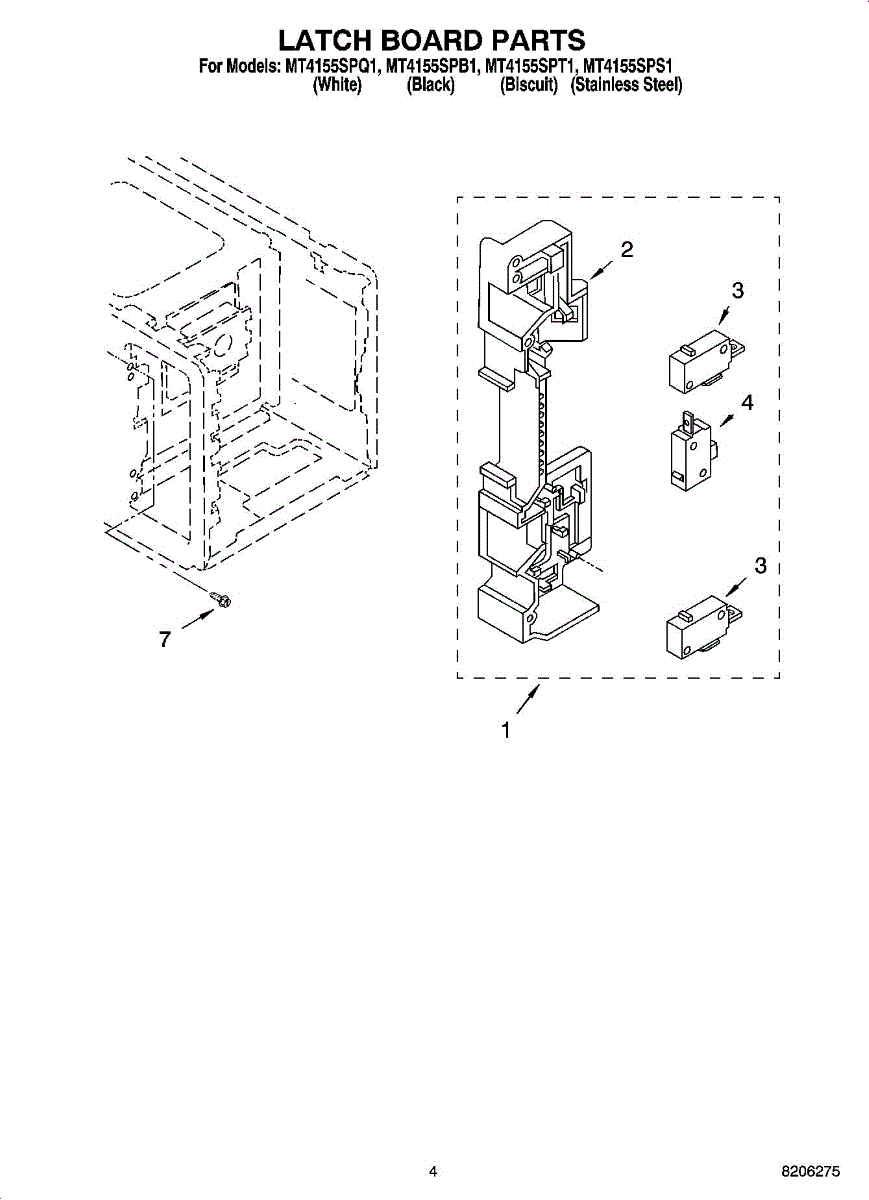 LATCH BOARD PARTS
For Models: MT4155SPQ1, MT4155SPB1, MT4155SPT1, MT4155SPS1
(White) (Black) (Biscuit) (Stainless Steel)

2

3

4

3

7

1

4

8206275