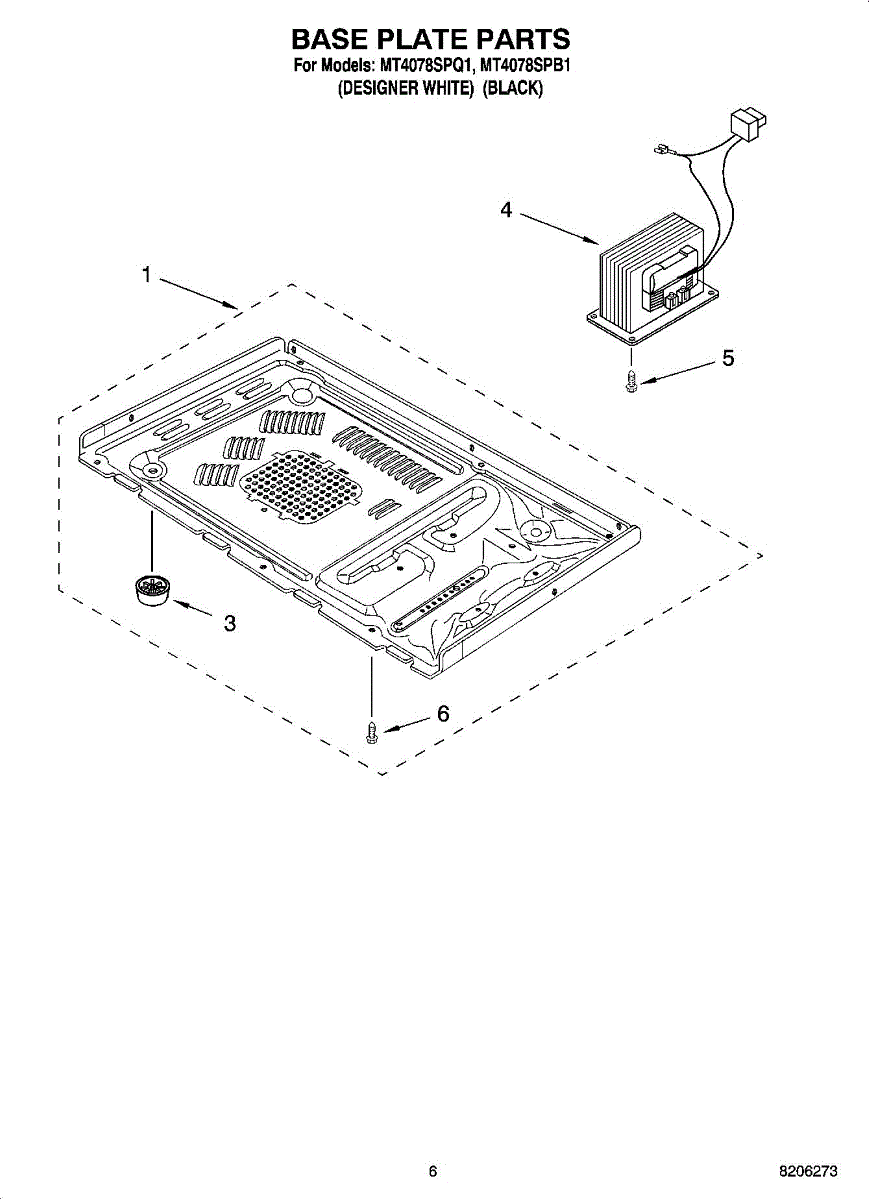 BASE PLATE PARTS
For Models: MT4078SPQ1, MT4078SPB1
(DESIGNER WHITE) (BLACK)

4

1

5

3

6

6

8206273