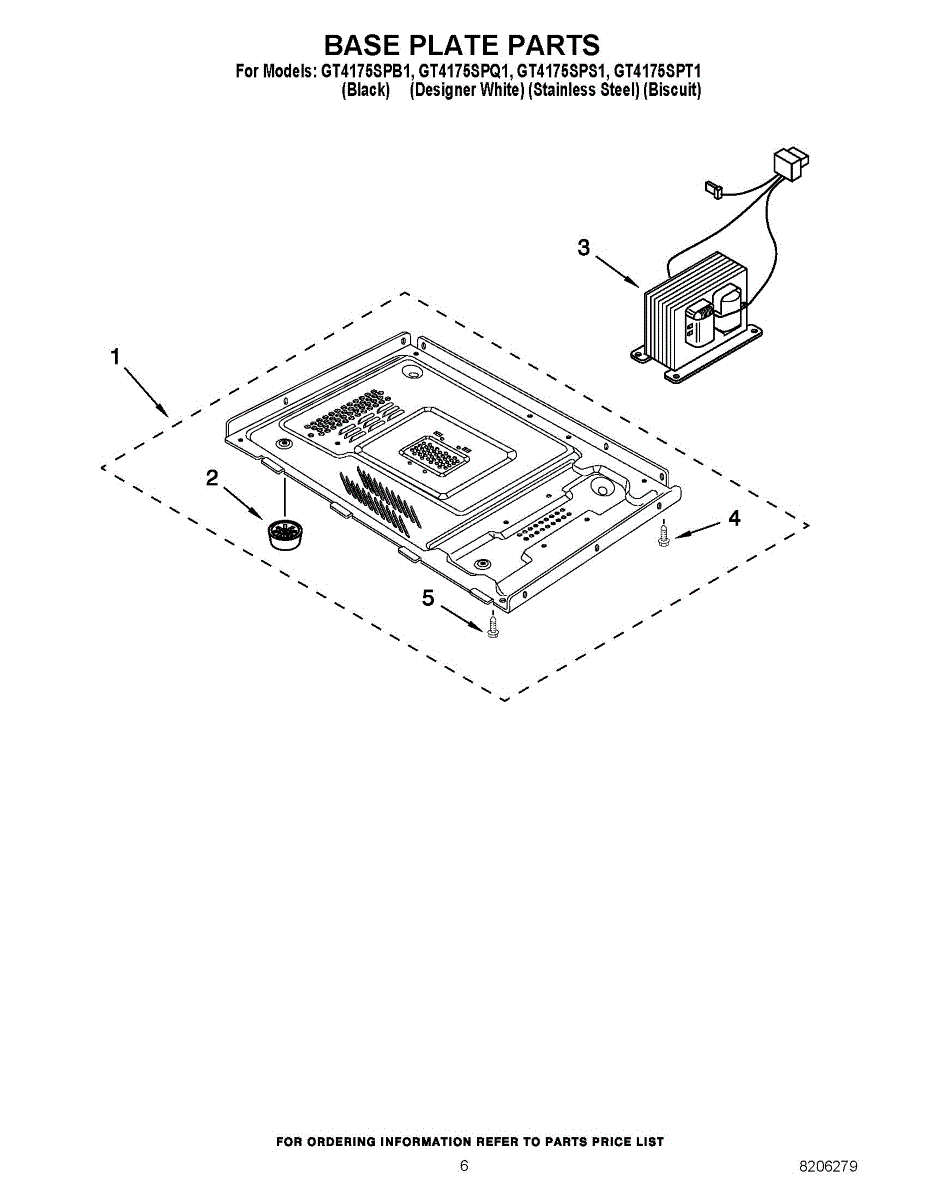 BASE PLATE PARTS
For Models: GT4175SPB1, GT4175SPQ1, GT4175SPS1, GT4175SPT1
(Black) (Designer White) (Stainless Steel) (Biscuit)

3

1

2

4

5

FOR ORDERING INFORMATION REFER TO PARTS PRICE LIST

6

8206279