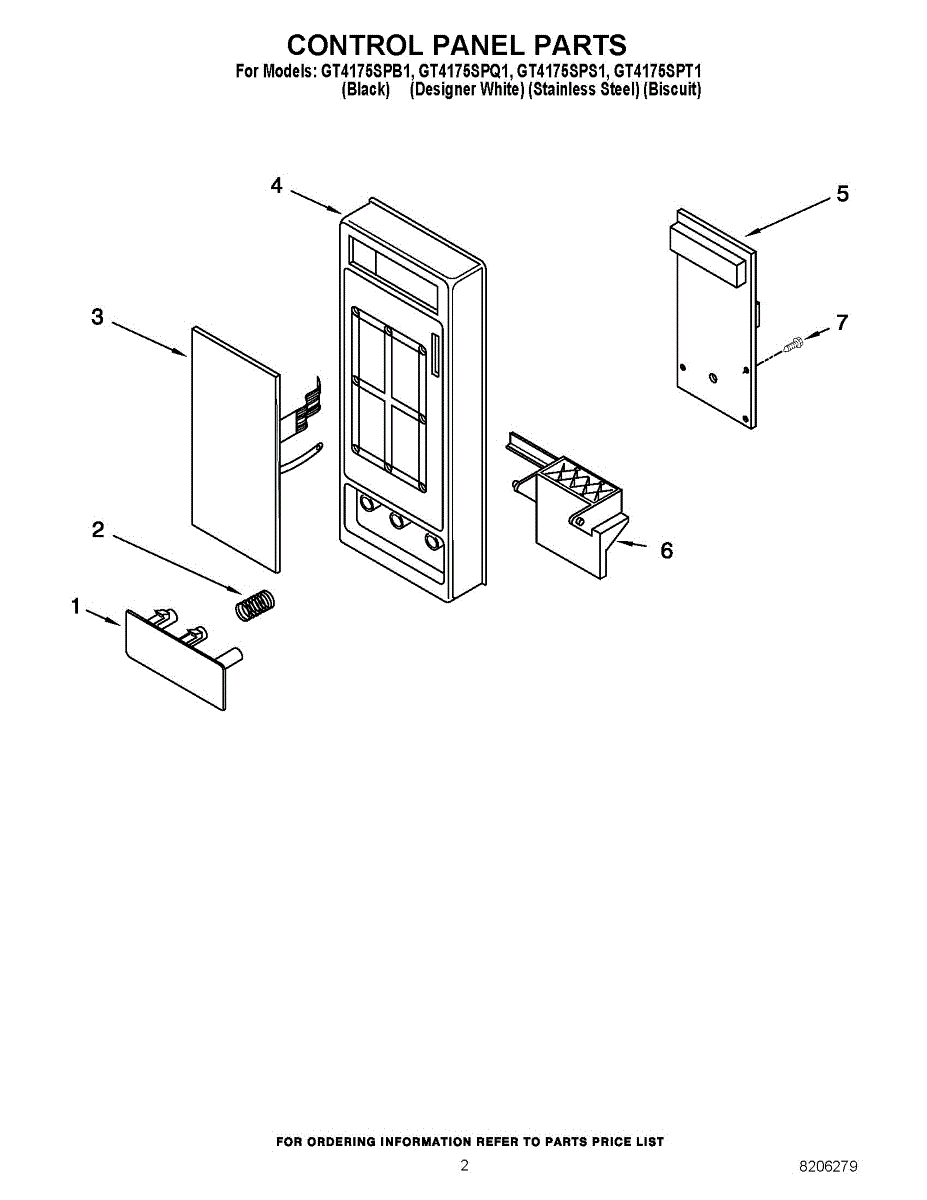 CONTROL PANEL PARTS
For Models: GT4175SPB1, GT4175SPQ1, GT4175SPS1, GT4175SPT1
(Black) (Designer White) (Stainless Steel) (Biscuit)

4
5
3
7
2
6
1

FOR ORDERING INFORMATION REFER TO PARTS PRICE LIST
2
8206279