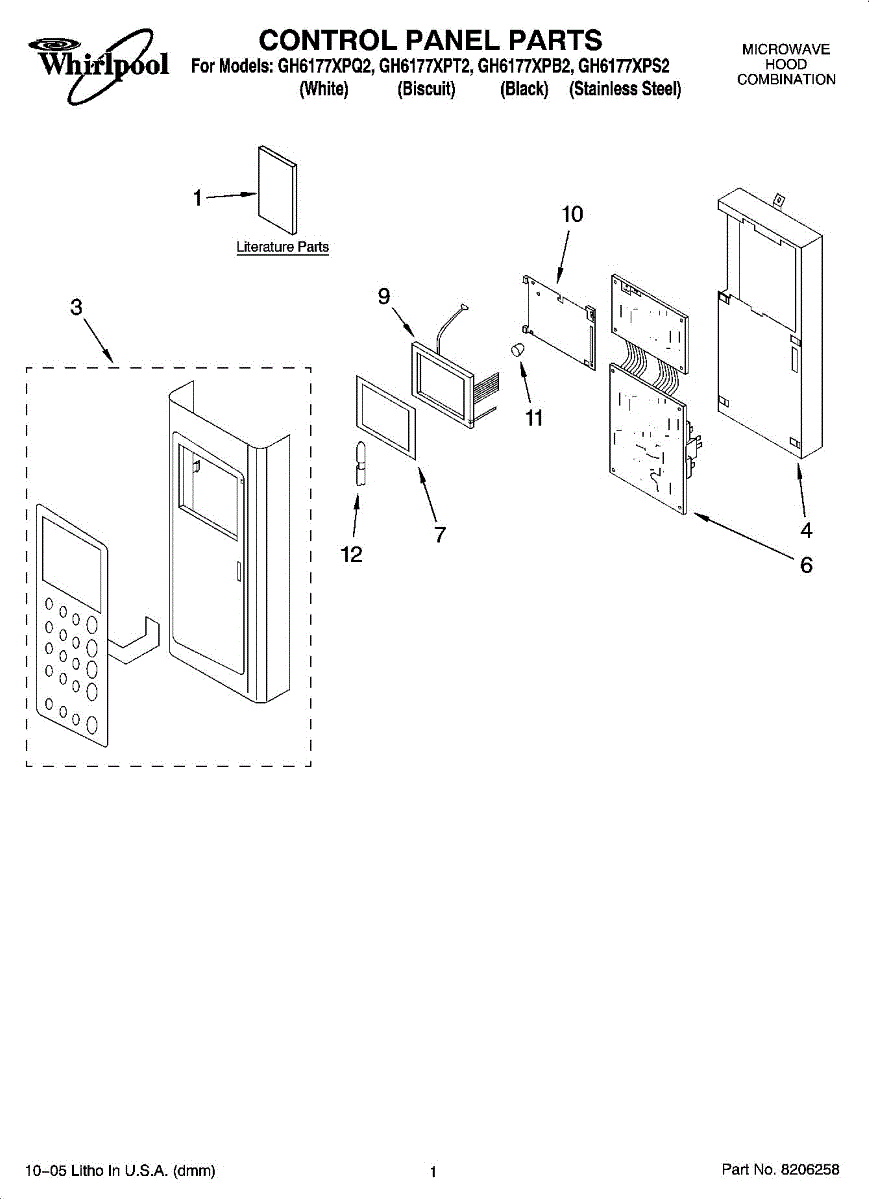 Whirlpool

CONTROL PANEL PARTS

For Models: GH6177XPQ2, GH6177XPT2, GH6177XPB2, GH6177XPS2
(White) (Biscuit) (Black) (Stainless Steel)

MICROWAVE
HOOD
COMBINATION

1

Literature Parts

10

3

9

11

7

12

4

6

10–05 Litho In U.S.A. (dmm)

1

Part No. 8206258