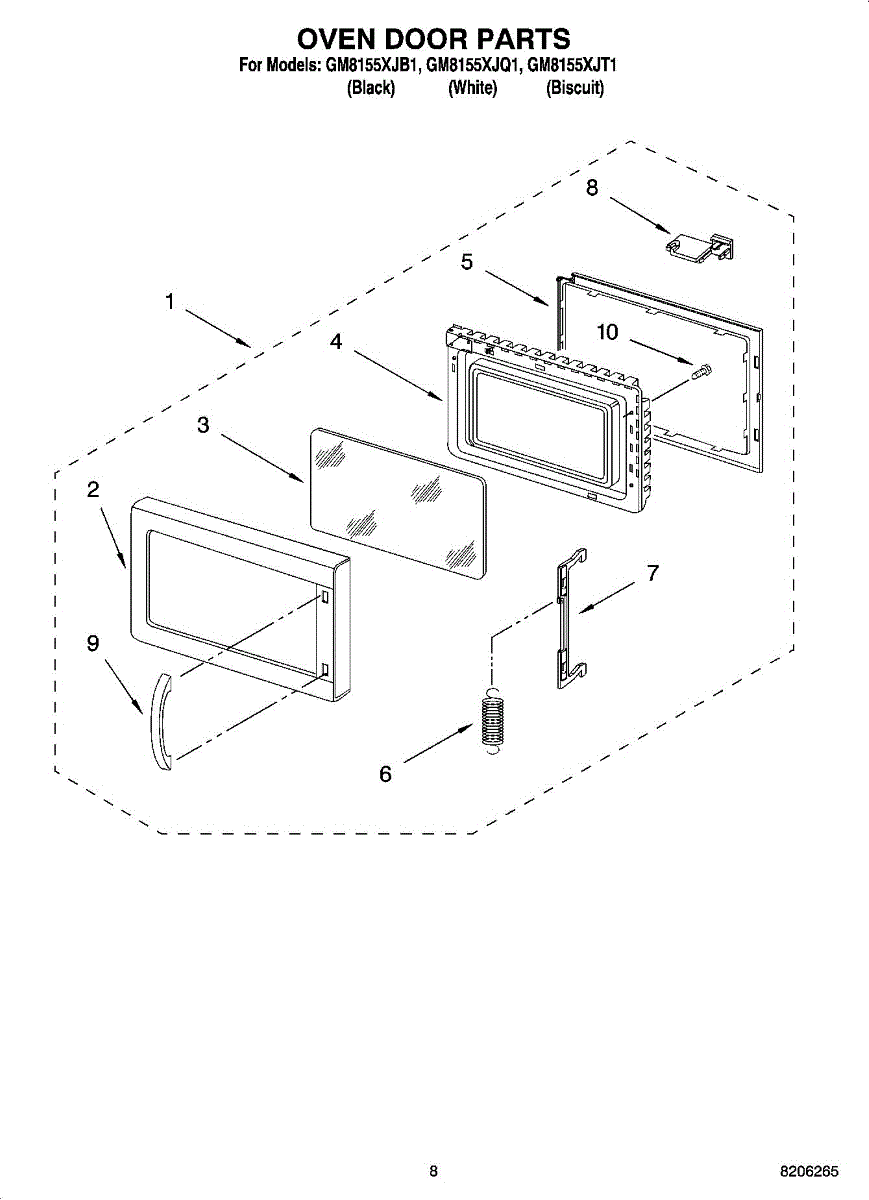 OVEN DOOR PARTS
For Models: GM8155XJB1, GM8155XJQ1, GM8155XJT1
(Black) (White) (Biscuit)

8
5
1
10
4
3
2
7
9
6

8

8206265