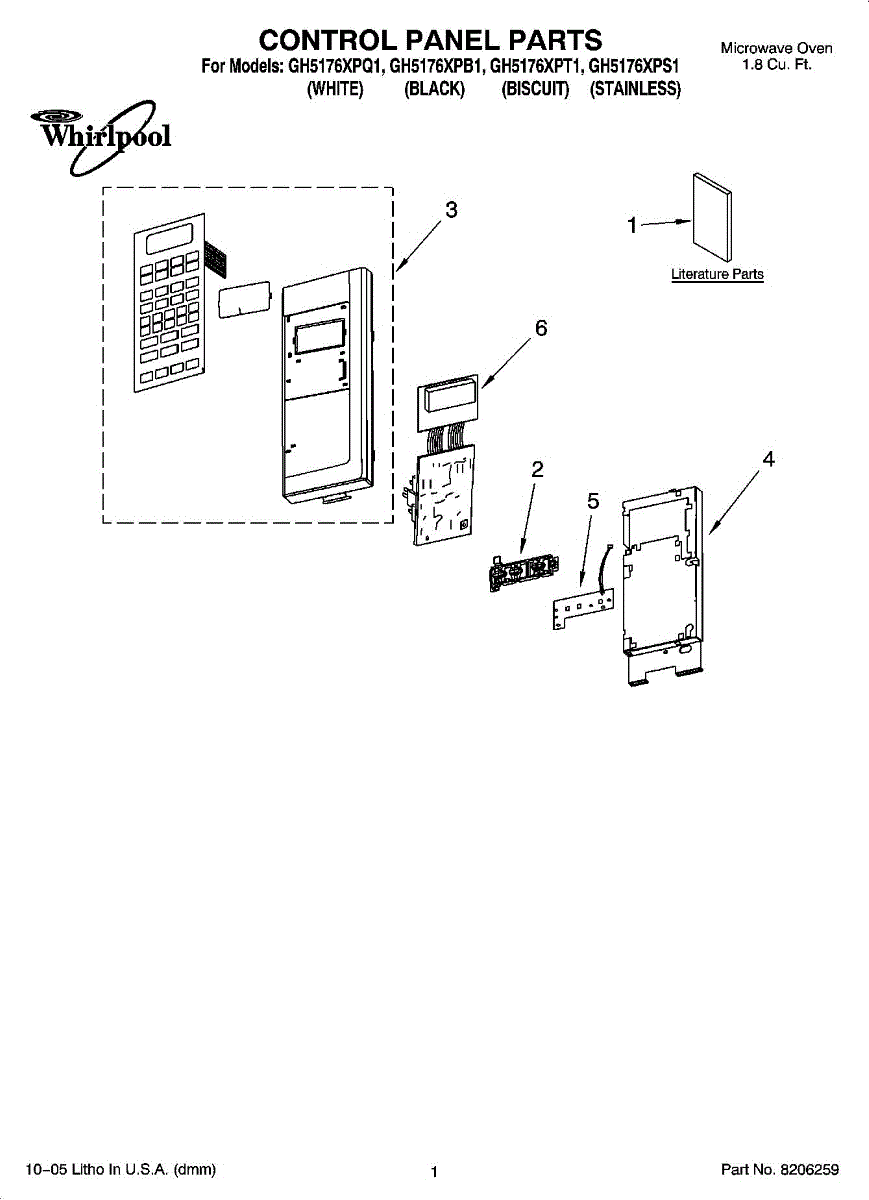 CONTROL PANEL PARTS
For Models: GH5176XPQ1, GH5176XPB1, GH5176XPT1, GH5176XPS1
(WHITE) (BLACK) (BISCUIT) (STAINLESS)

Microwave Oven
1.8 Cu. Ft.

Whirlpool

3

1

Literature Parts

6

2

5

4

10–05 Litho In U.S.A. (dmm)

1

Part No. 8206259