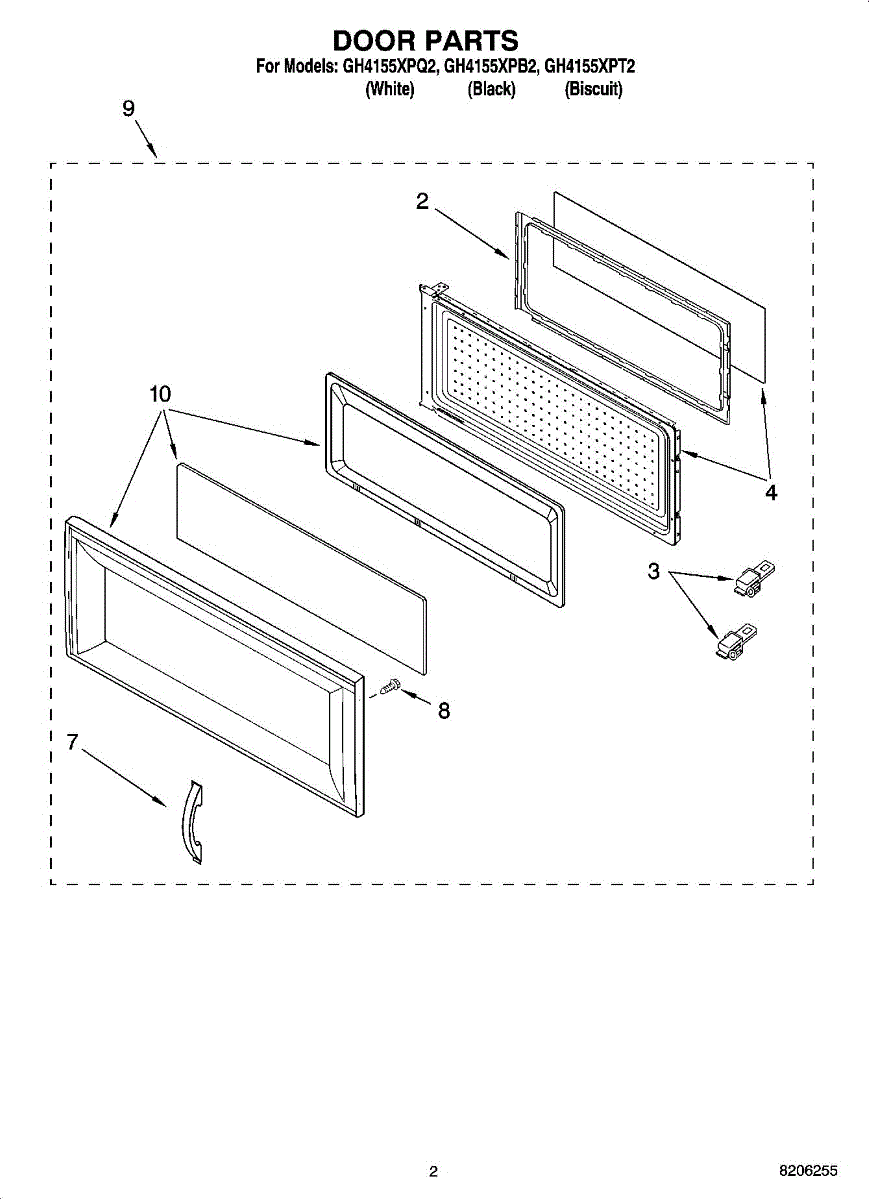 DOOR PARTS
For Models: GH4155XPQ2, GH4155XPB2, GH4155XPT2
(White) (Black) (Biscuit)

9

2

10

4

3

8

7

2

8206255