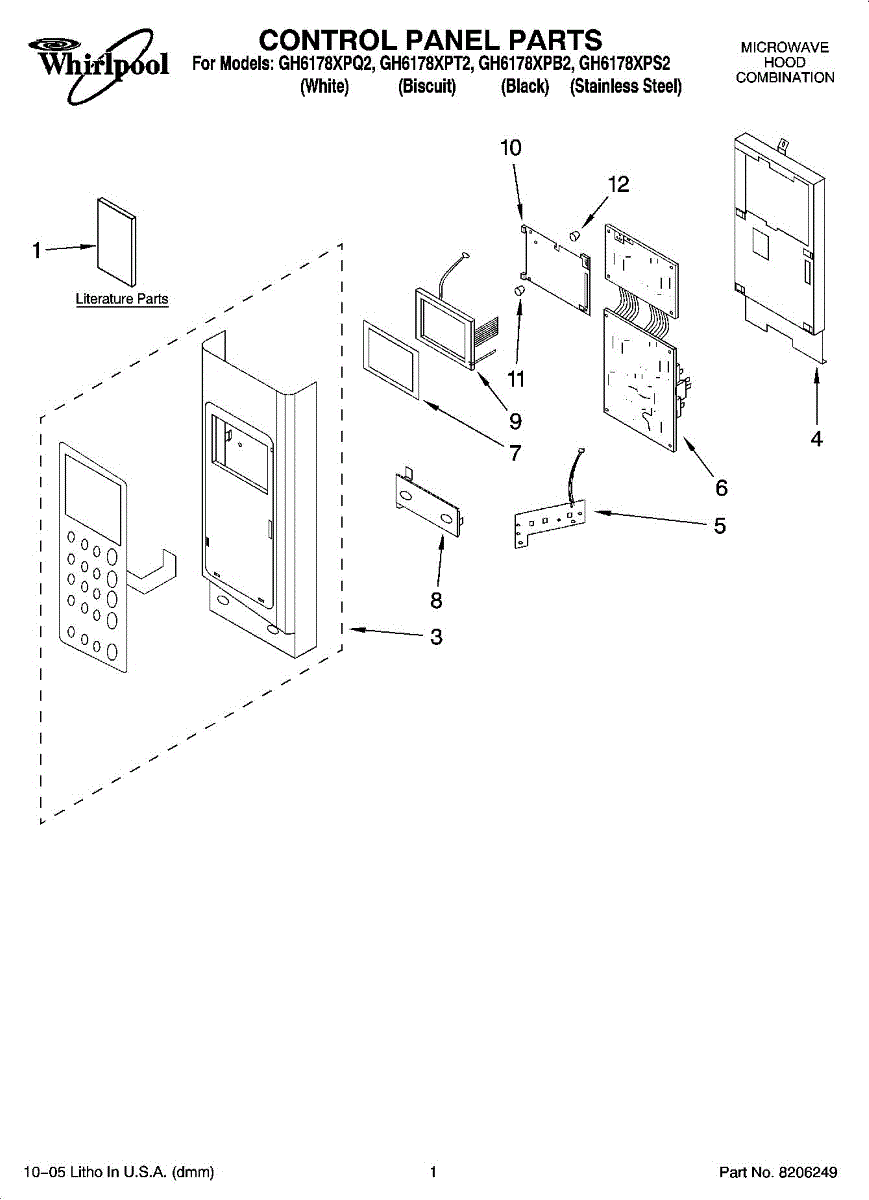 Whirlpool

CONTROL PANEL PARTS
For Models: GH6178XPQ2, GH6178XPT2, GH6178XPB2, GH6178XPS2
(White) (Biscuit) (Black) (Stainless Steel)

MICROWAVE HOOD COMBINATION

10
12
1
Literature Parts
11
9
7
4
6
5
8
3

10–05 Litho In U.S.A. (dmm)
1
Part No. 8206249