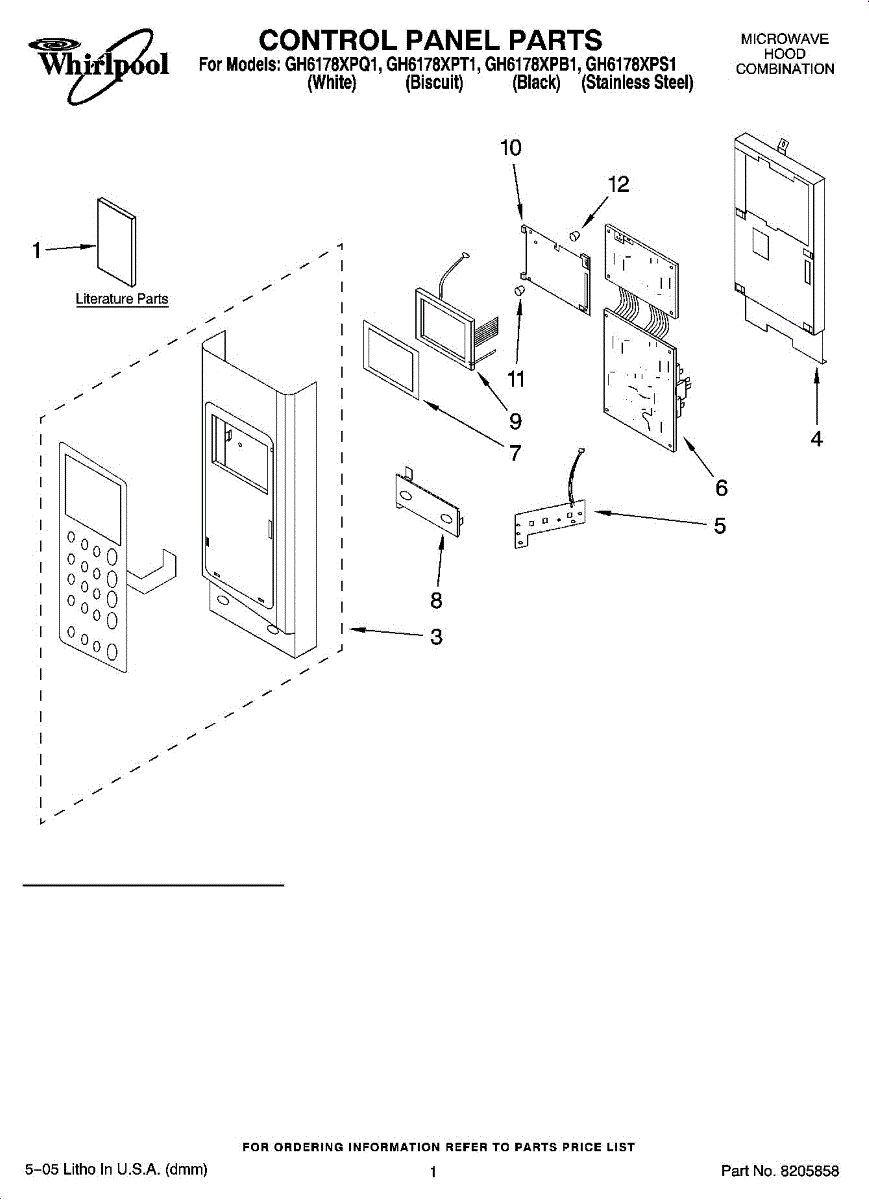 Whirlpool

CONTROL PANEL PARTS

For Models: GH6178XPQ1, GH6178XPT1, GH6178XPB1, GH6178XPS1
(White) (Biscuit) (Black) (Stainless Steel)

MICROWAVE
HOOD
COMBINATION

10

12

1

Literature Parts

11

9

7

4

6

5

8

3

FOR ORDERING INFORMATION REFER TO PARTS PRICE LIST

5–05 Litho In U.S.A. (dmm)

1

Part No. 8205858