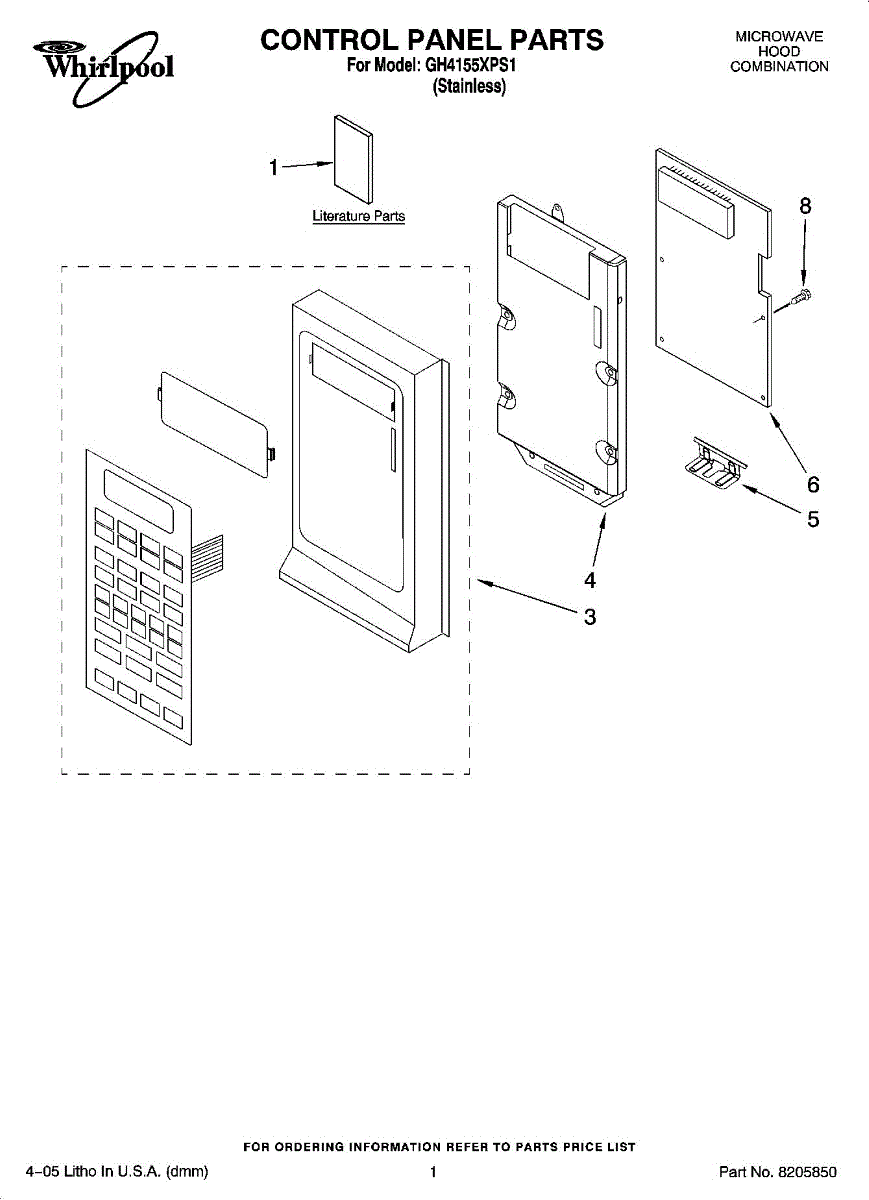 Whirlpool

CONTROL PANEL PARTS
For Model: GH4155XPS1
(Stainless)

MICROWAVE
HOOD
COMBINATION

1
Literature Parts

8

6

5

4

3

FOR ORDERING INFORMATION REFER TO PARTS PRICE LIST

4–05 Litho In U.S.A. (dmm)

1

Part No. 8205850