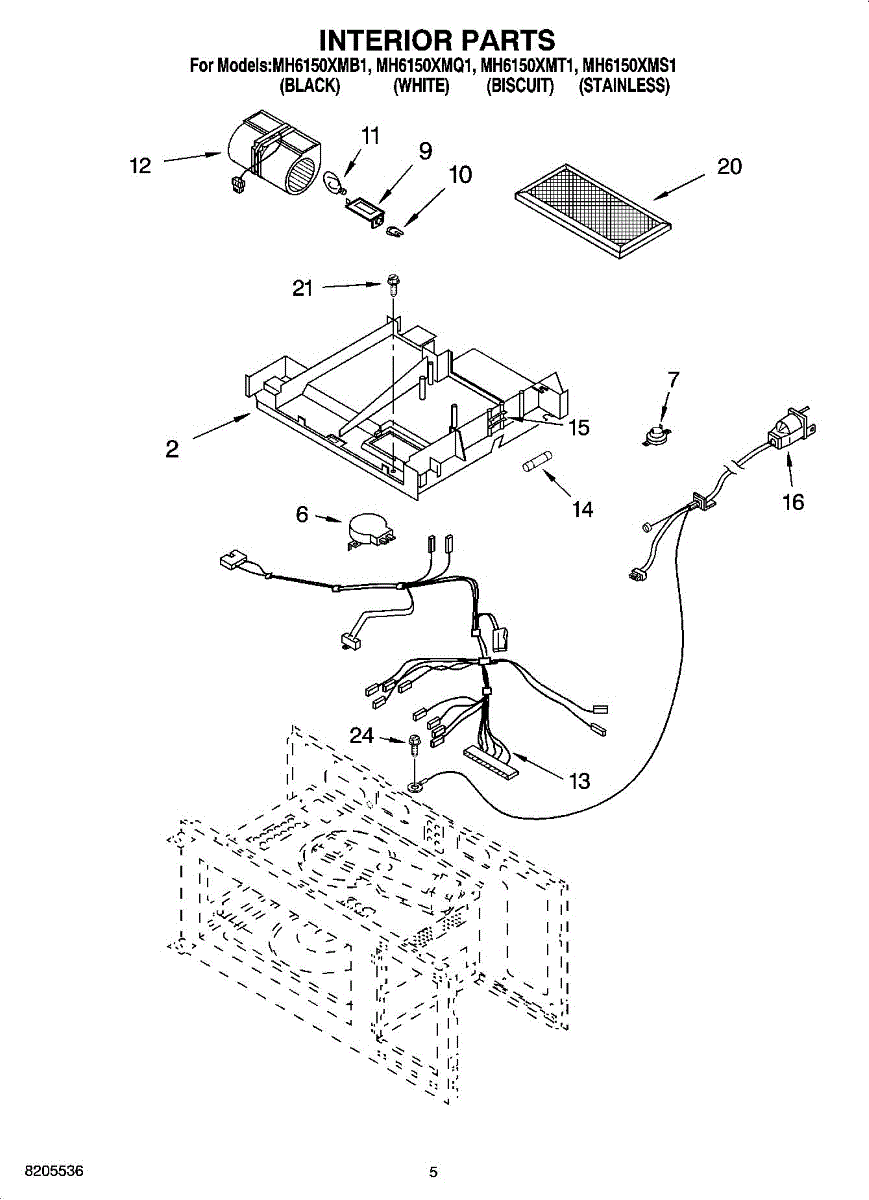 INTERIOR PARTS
For Models:MH6150XMB1, MH6150XMQ1, MH6150XMT1, MH6150XMS1
(BLACK) (WHITE) (BISCUIT) (STAINLESS)

12
11
9
10
20
21
2
15
7
14
16
6
24
13

8205536
5