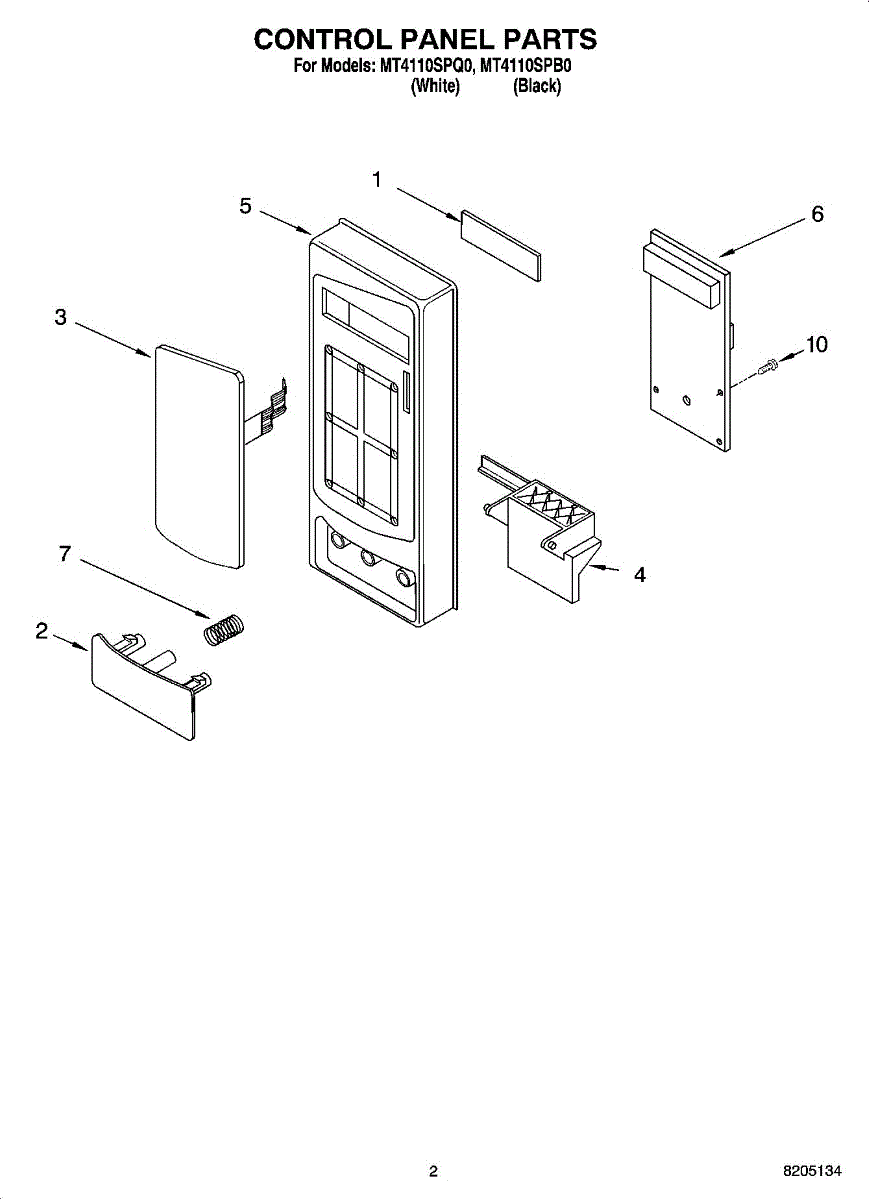 CONTROL PANEL PARTS
For Models: MT4110SPQ0, MT4110SPB0
(White) (Black)

1
5
6
3
10
7
4
2

2
8205134