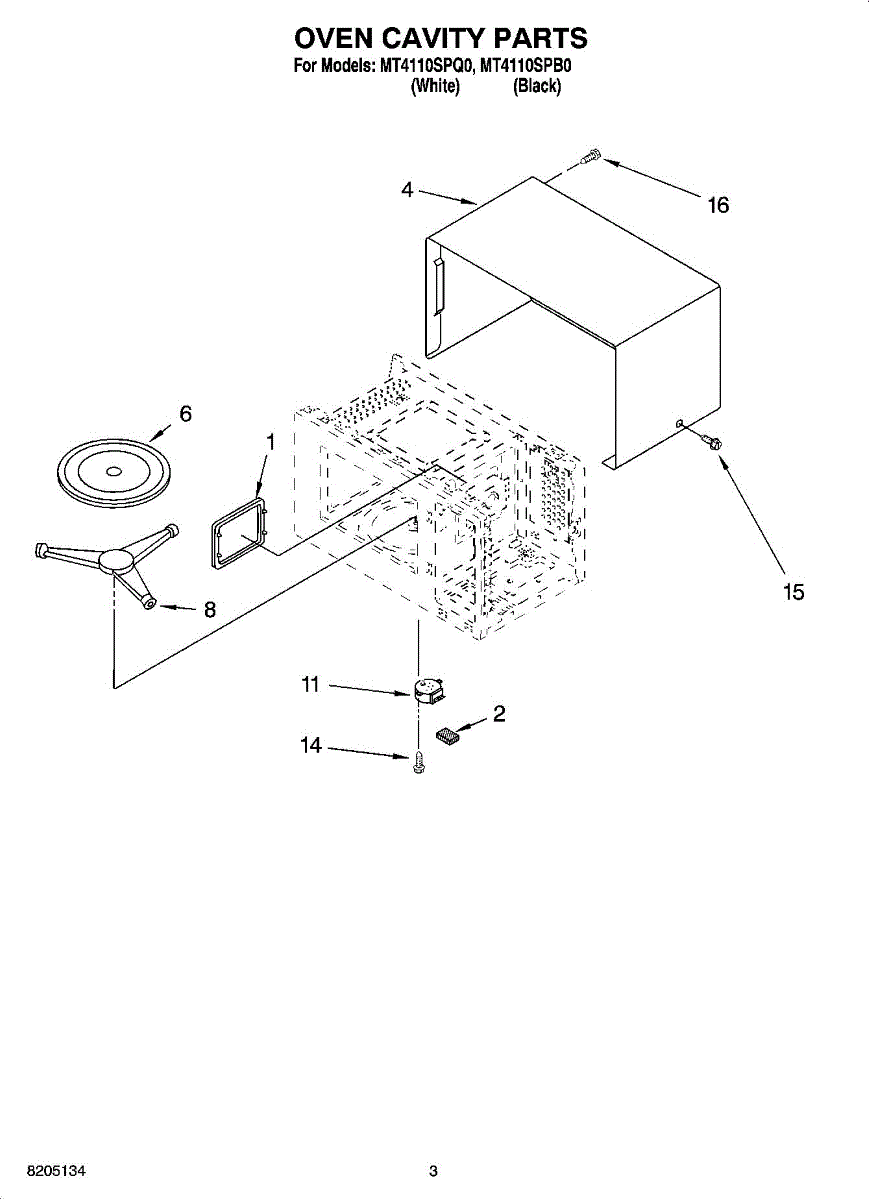 OVEN CAVITY PARTS
For Models: MT4110SPQ0, MT4110SPB0
(White) (Black)

4
16
6
1
8
15
11
2
14

8205134
3