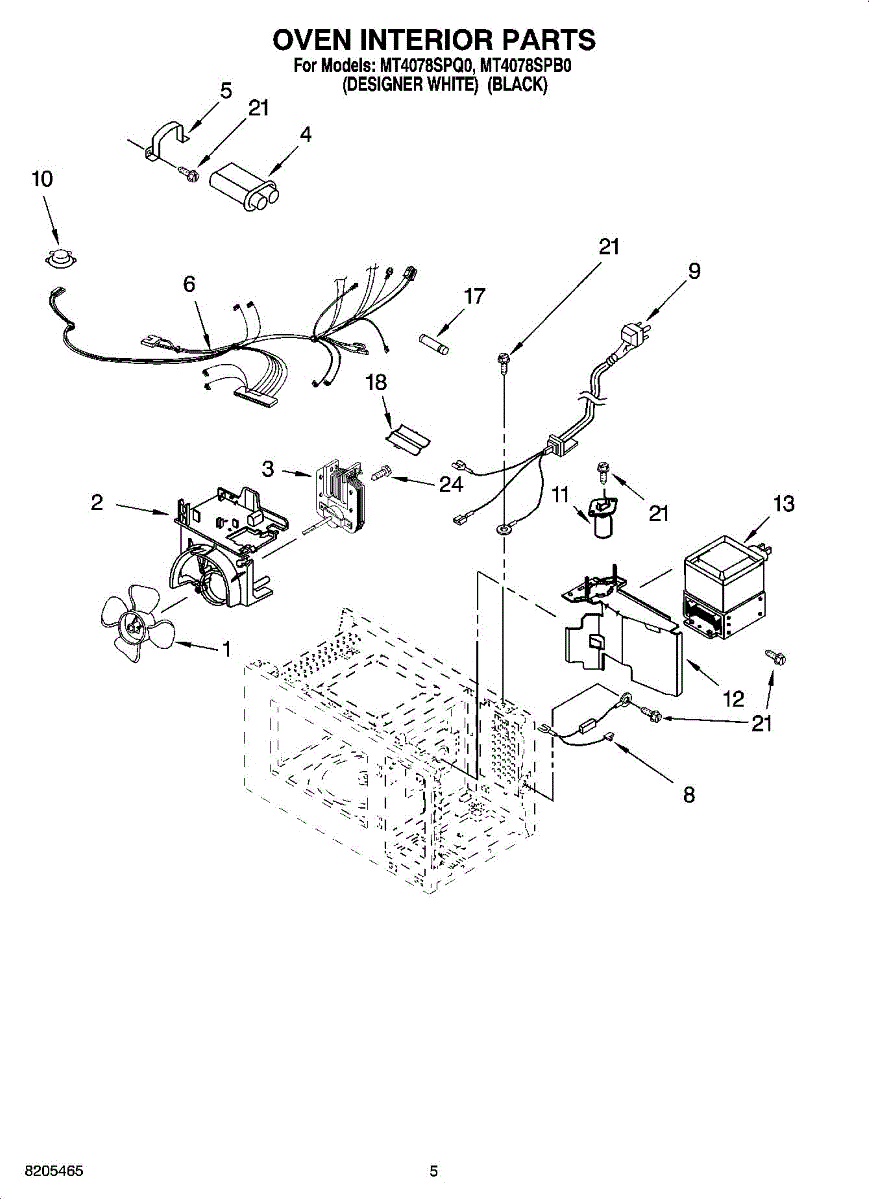 OVEN INTERIOR PARTS
For Models: MT4078SPQ0, MT4078SPB0
(DESIGNER WHITE) (BLACK)

5
21
4
10
21
9
6
17
18
3
24
2
11
21
13
1
12
21
8

8205465
5