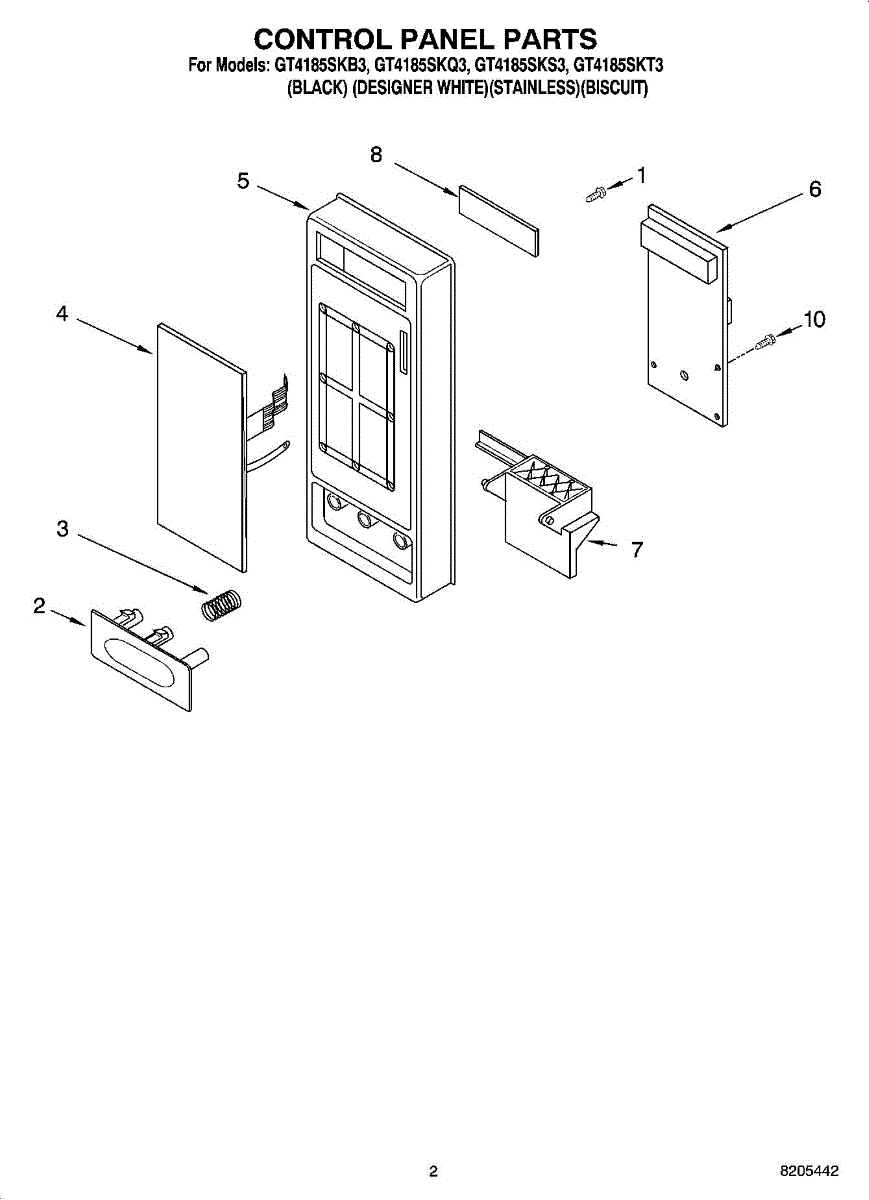 CONTROL PANEL PARTS
For Models: GT4185SKB3, GT4185SKQ3, GT4185SKS3, GT4185SKT3
(BLACK) (DESIGNER WHITE)(STAINLESS)(BISCUIT)

8
5
1
6
4
10
3
7
2

2
8205442