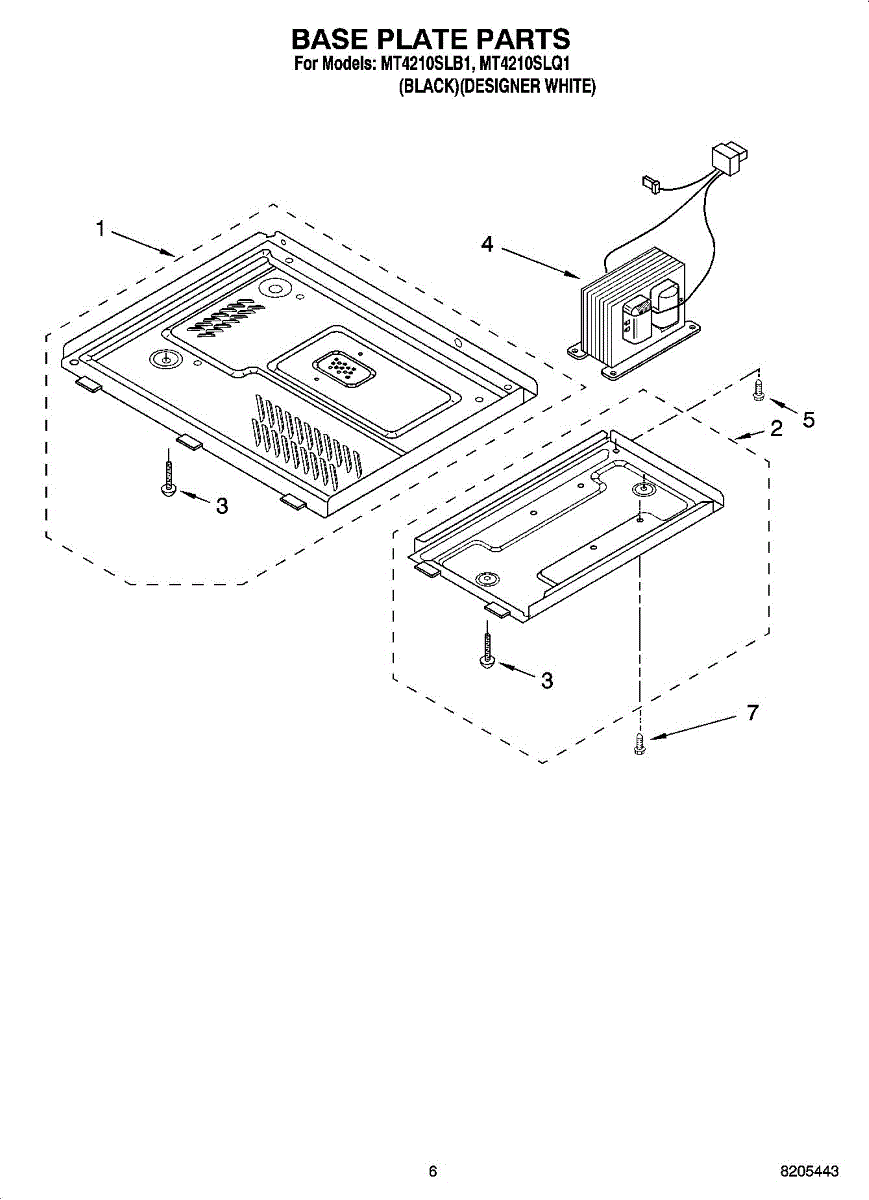 BASE PLATE PARTS
For Models: MT4210SLB1, MT4210SLQ1
(BLACK)(DESIGNER WHITE)

1

4

5

2

3

3

7

6

8205443