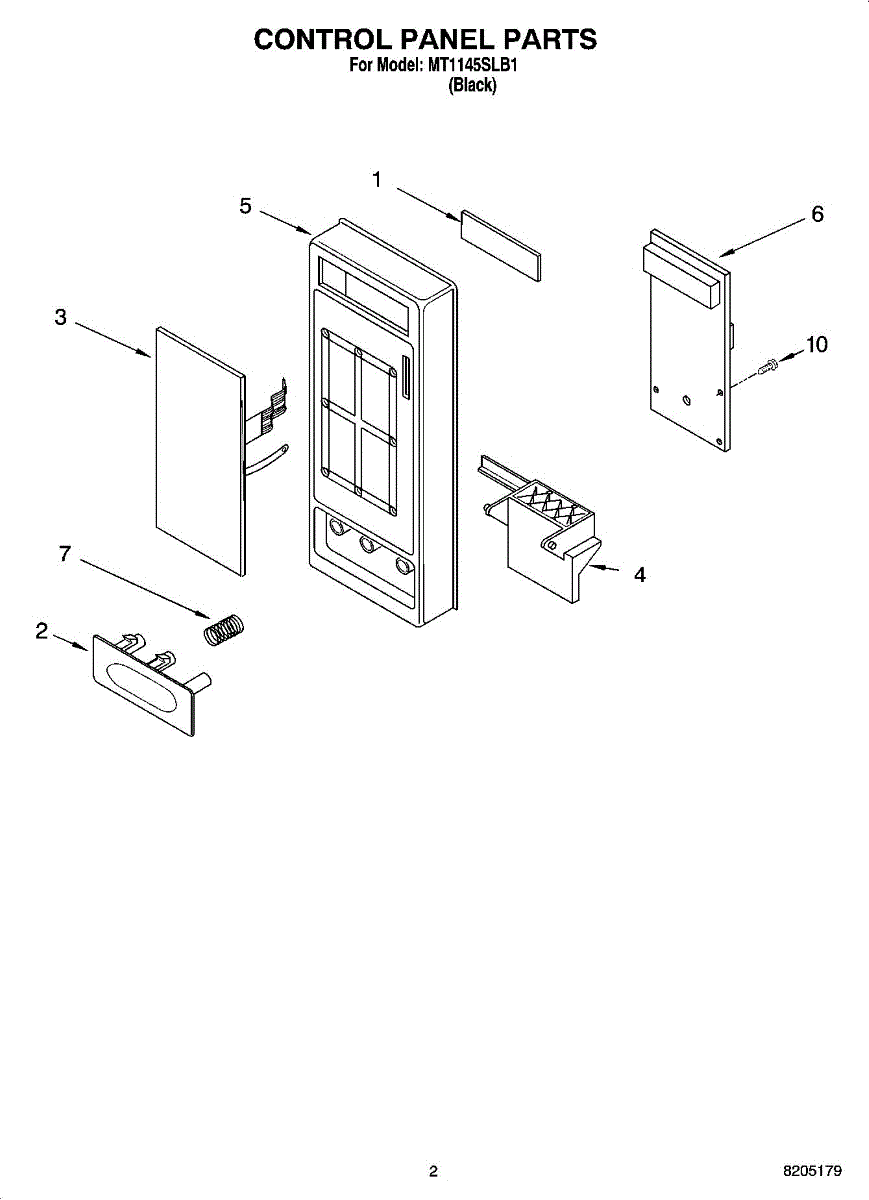 CONTROL PANEL PARTS
For Model: MT1145SLB1
(Black)

1
5
6
3
10
7
4
2

2
8205179