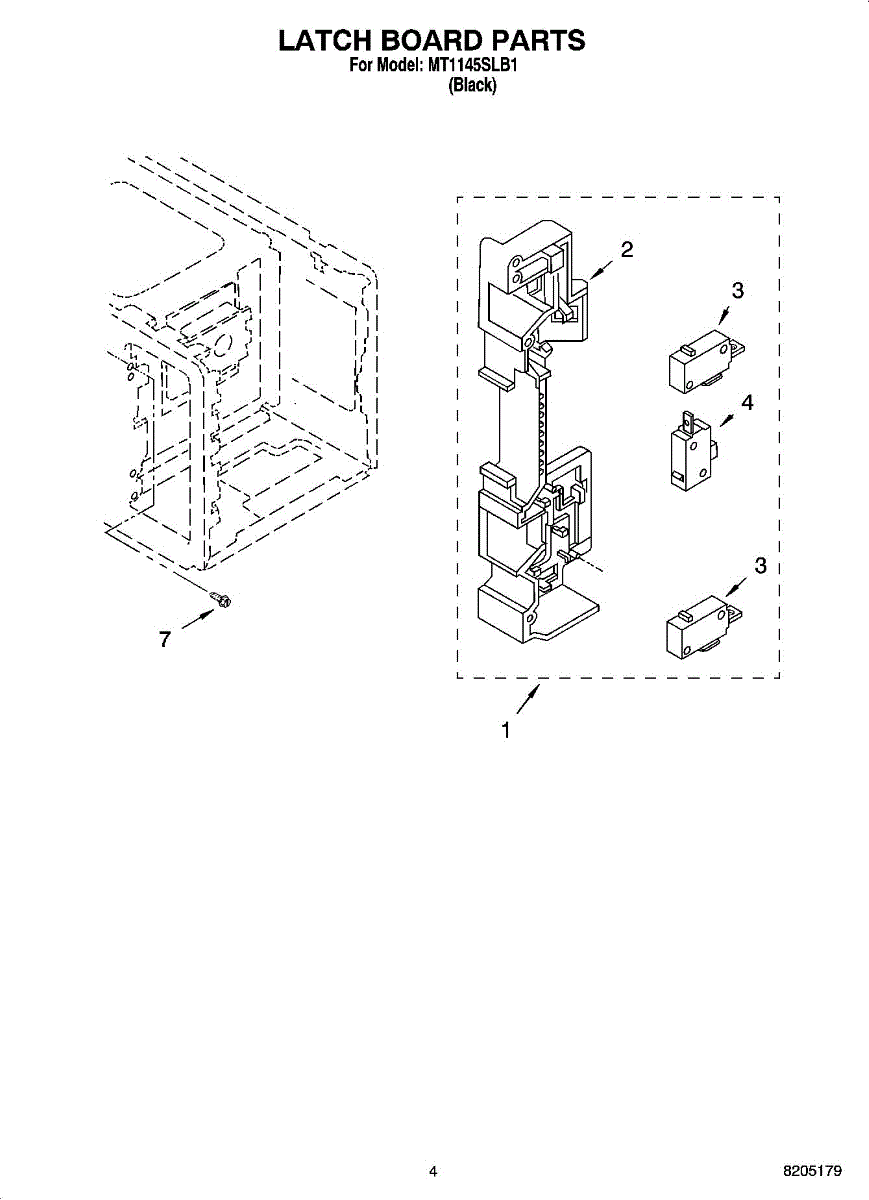 LATCH BOARD PARTS
For Model: MT1145SLB1
(Black)

2
3
4
3
7
1

4

8205179