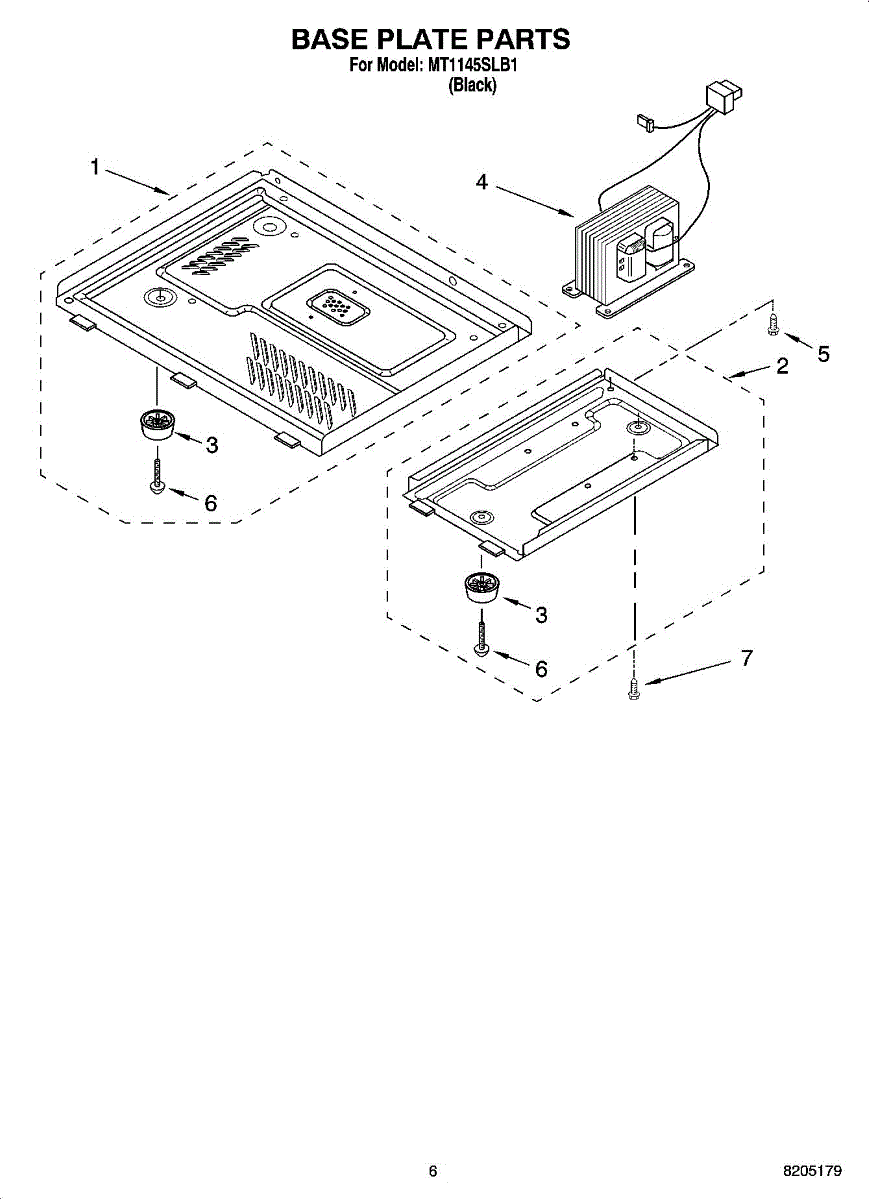 BASE PLATE PARTS
For Model: MT1145SLB1
(Black)

1
4
5
2
3
6
3
6
7

6

8205179