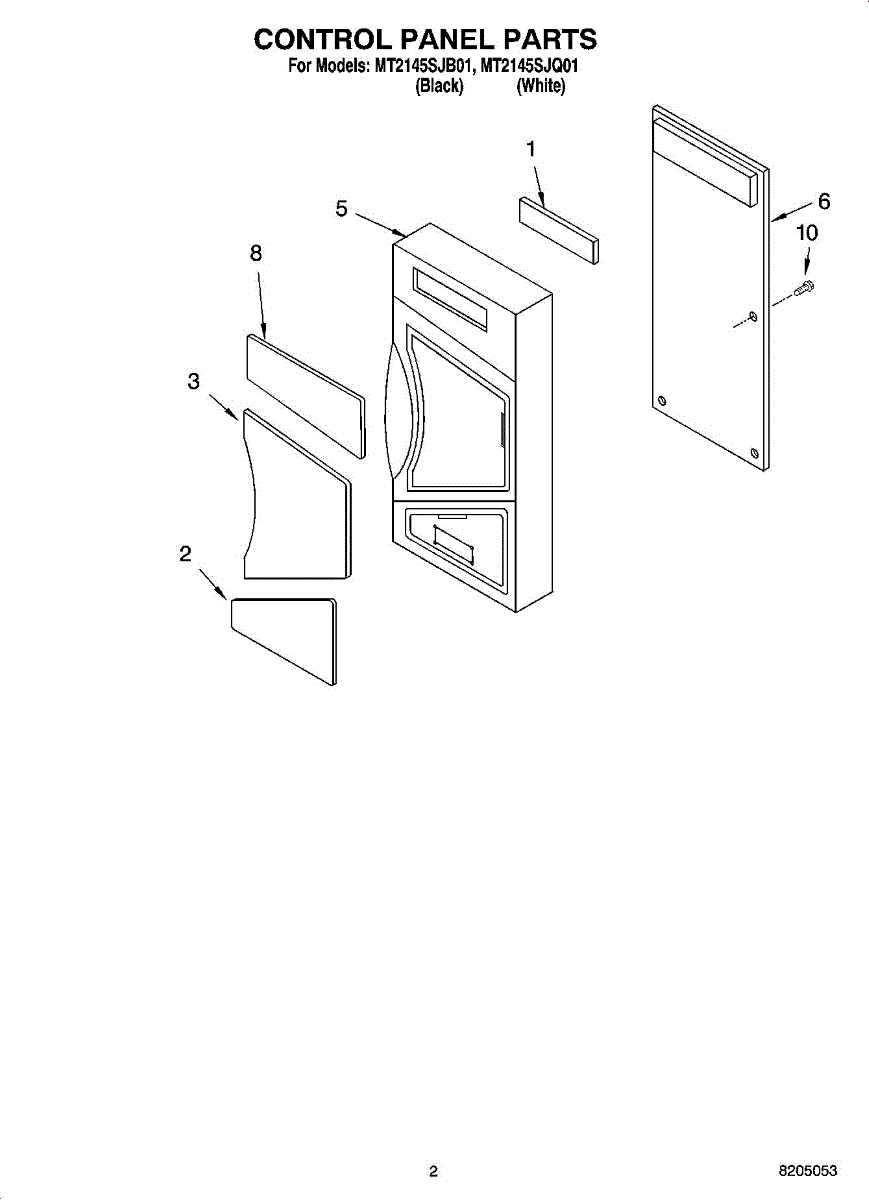 CONTROL PANEL PARTS
For Models: MT2145SJB01, MT2145SJQ01
(Black) (White)

1
5
6
10
8
3
2

2
8205053