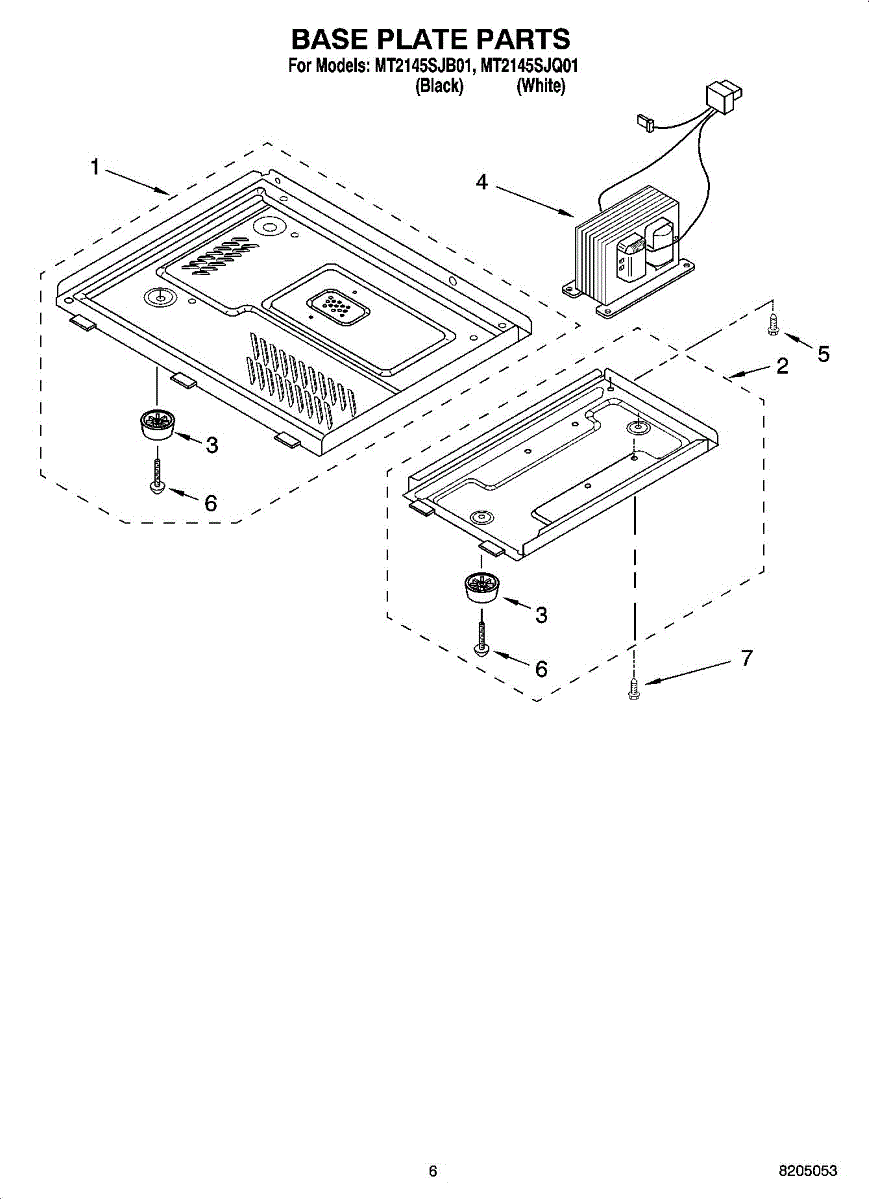 BASE PLATE PARTS
For Models: MT2145SJB01, MT2145SJQ01
(Black) (White)

1
4
5
2
3
6
3
6
7

6
8205053