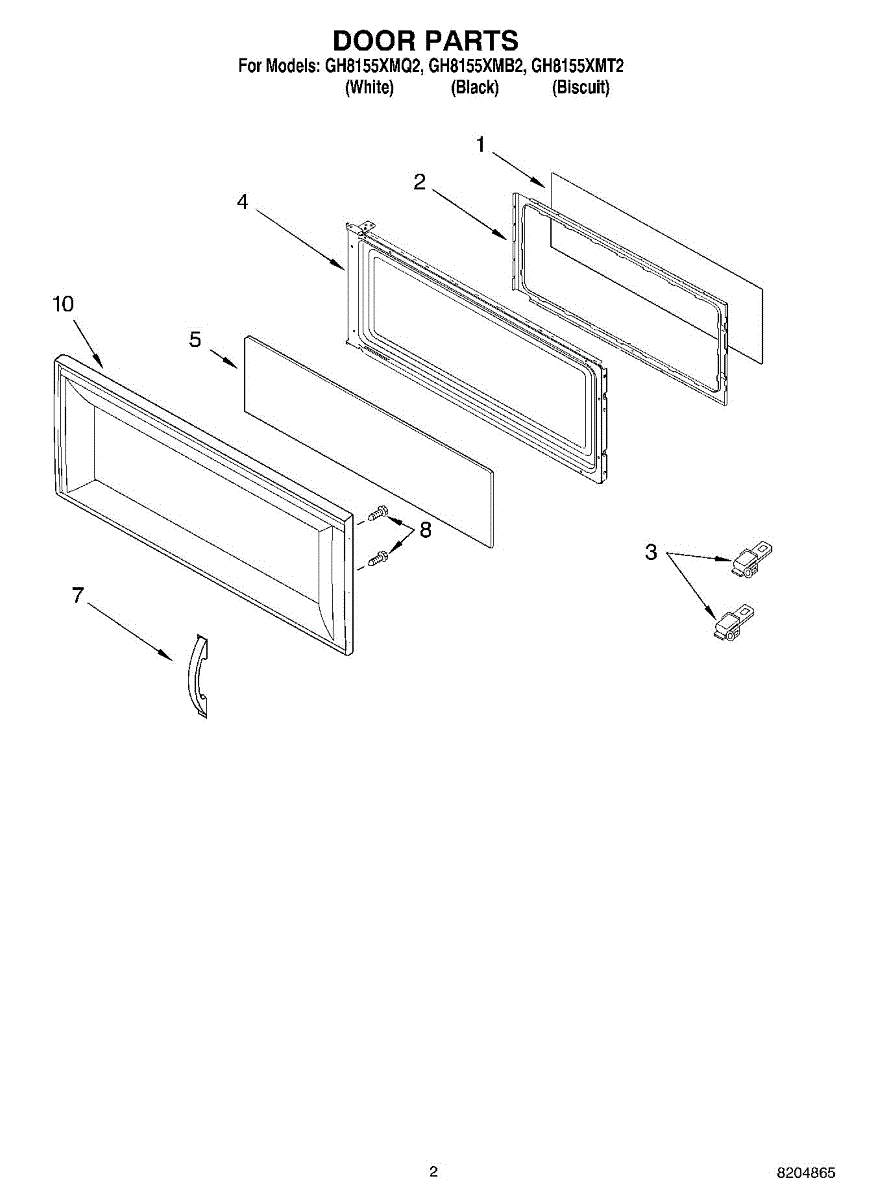 DOOR PARTS
For Models: GH8155XMQ2, GH8155XMB2, GH8155XMT2
(White) (Black) (Biscuit)

1
2
4
10
5
8
3
7

2

8204865