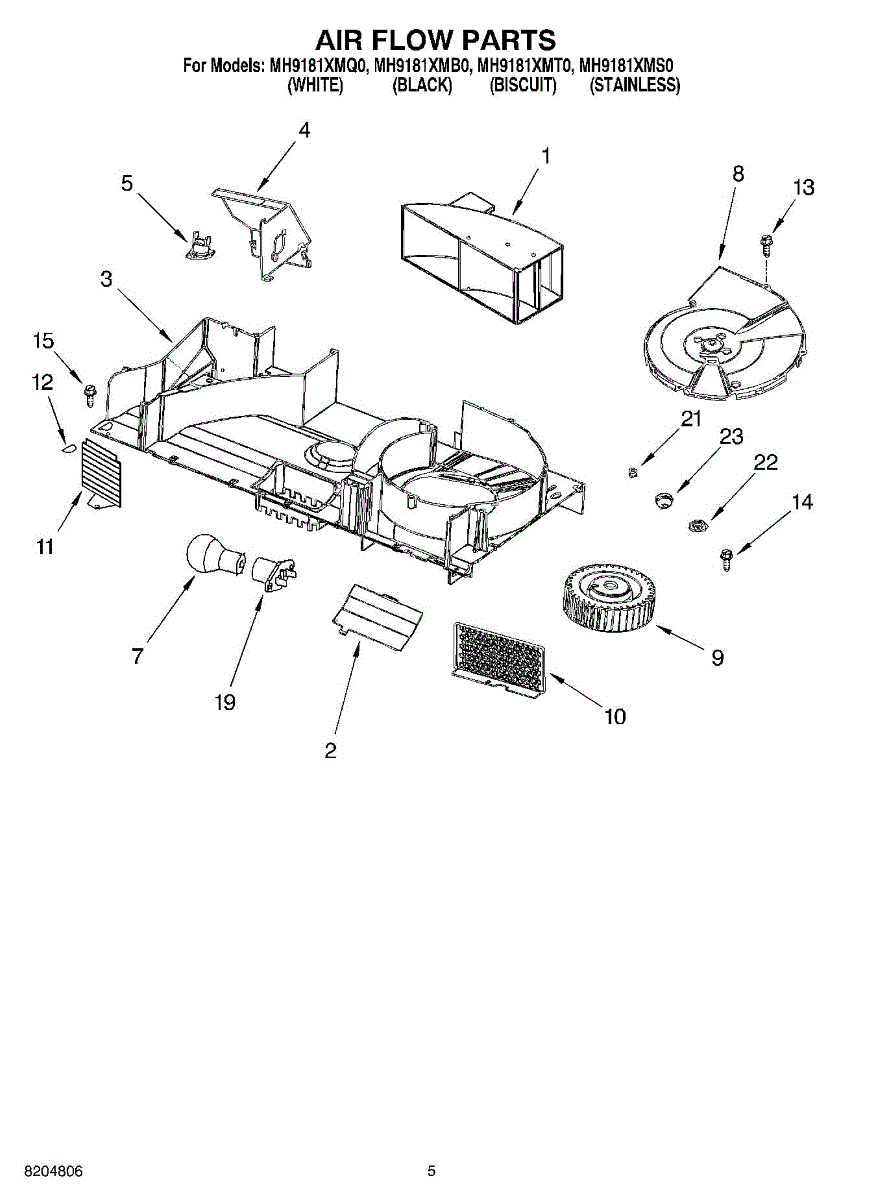 AIR FLOW PARTS
For Models: MH9181XMQ0, MH9181XMB0, MH9181XMT0, MH9181XMS0
(WHITE) (BLACK) (BISCUIT) (STAINLESS)

4
5
1
8
13
3
15
12
21
23
22
14
11
7
19
2
10
9

8204806
5