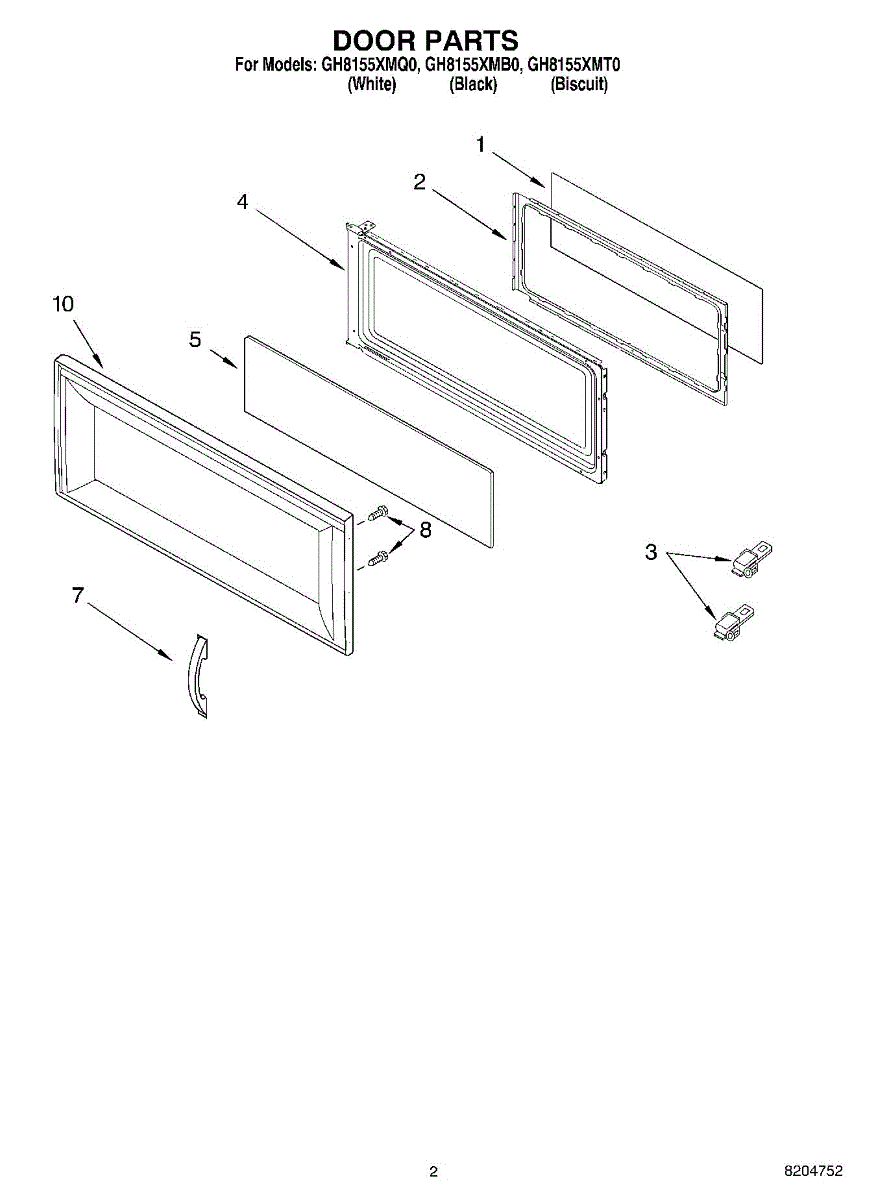 DOOR PARTS
For Models: GH8155XMQ0, GH8155XMB0, GH8155XMT0
(White) (Black) (Biscuit)

1
2
4
10
5
8
3
7

2

8204752