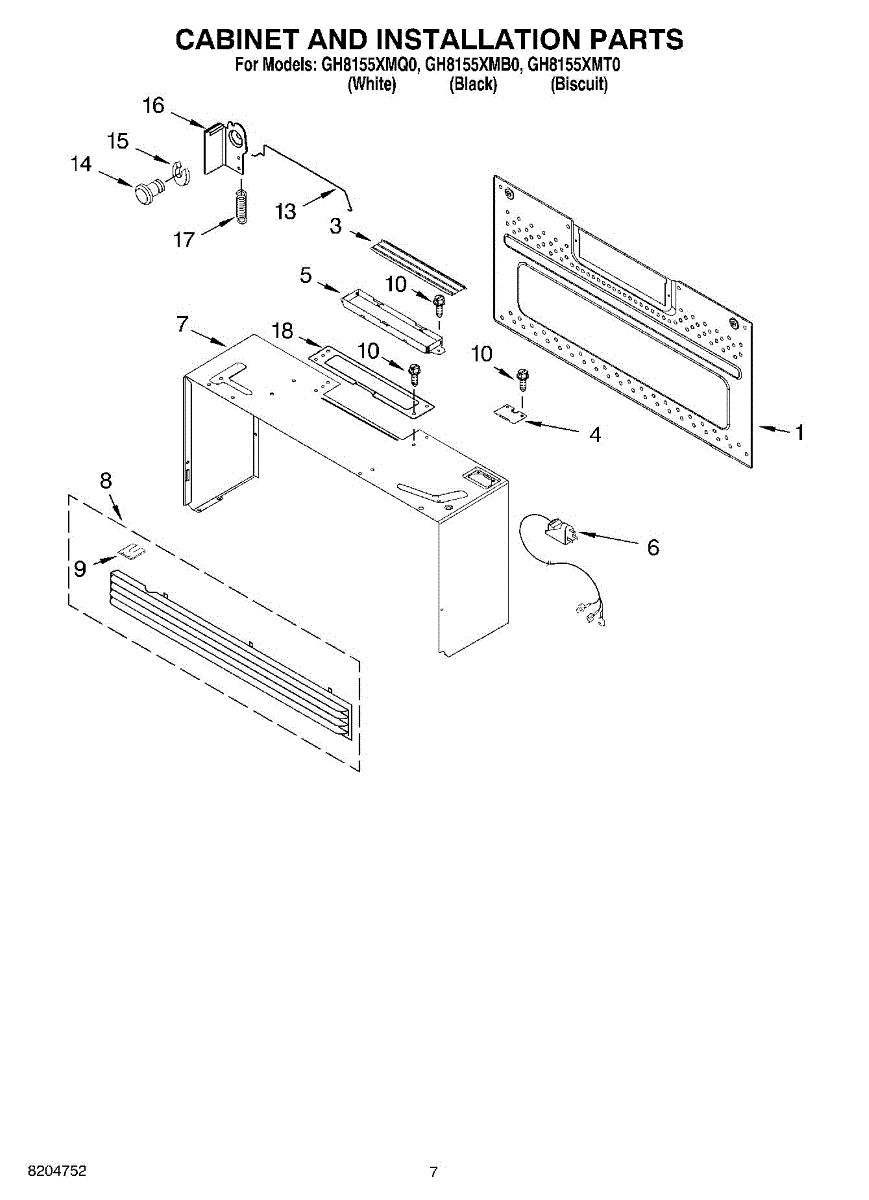 CABINET AND INSTALLATION PARTS
For Models: GH8155XMQ0, GH8155XMB0, GH8155XMT0
(White) (Black) (Biscuit)

16
15
14
13
17
3
5
10
7
18
10
10
4
1
8
9
6

8204752
7