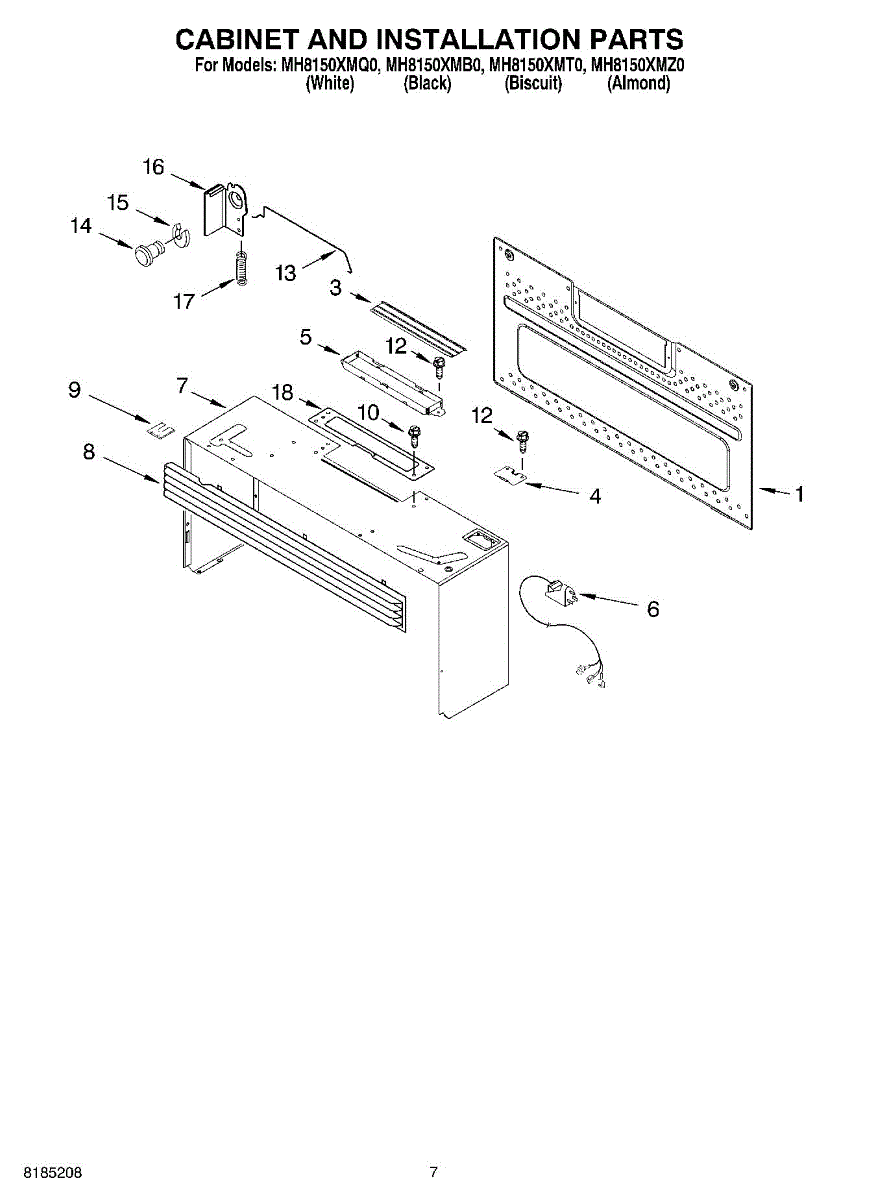 CABINET AND INSTALLATION PARTS
For Models: MH8150XMQ0, MH8150XMB0, MH8150XMT0, MH8150XMZ0
(White) (Black) (Biscuit) (Almond)

16
15
14
13
17
3
5
12
9
7
18
10
12
8
4
1
6

8185208
7