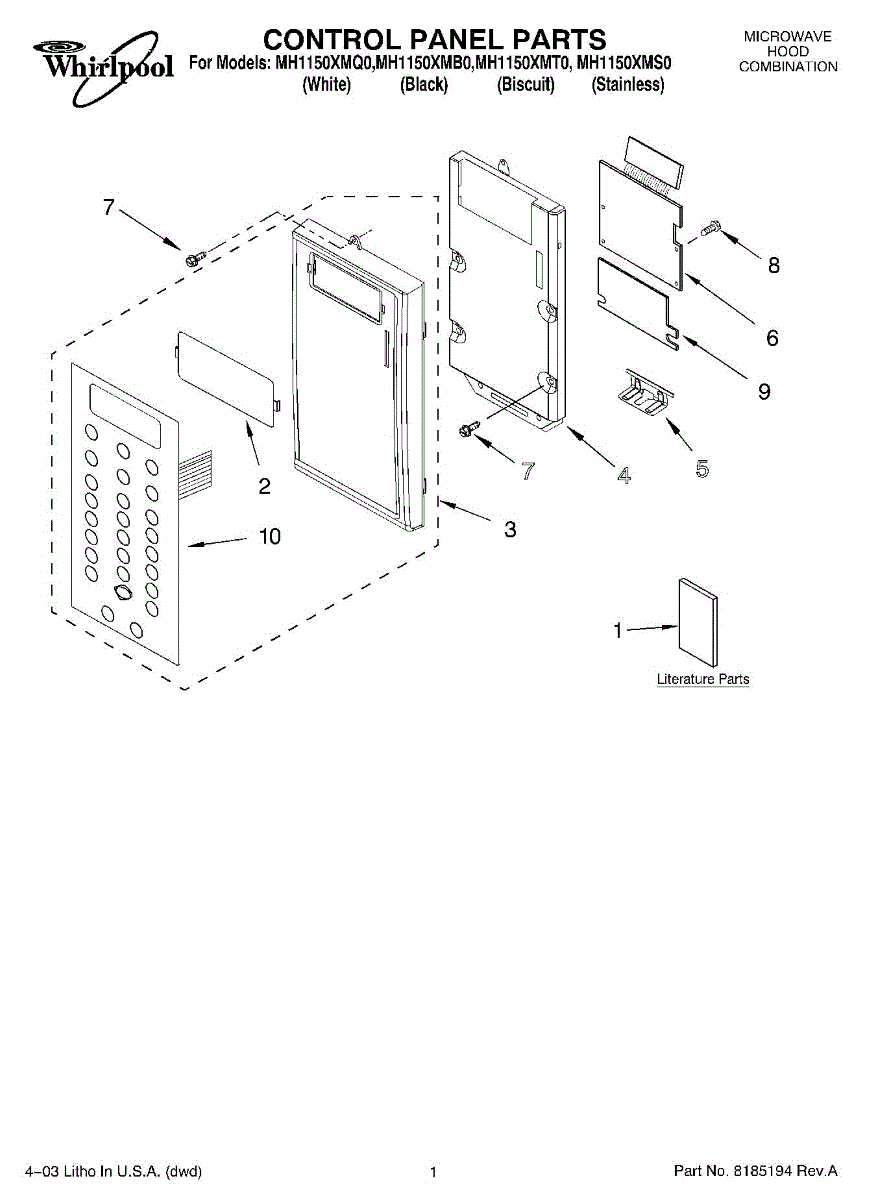 Whirlpool

CONTROL PANEL PARTS

For Models: MH1150XMQ0,MH1150XMB0,MH1150XMT0, MH1150XMS0
(White) (Black) (Biscuit) (Stainless)

MICROWAVE
HOOD
COMBINATION

7

8

6

9

2

7

4

5

10

3

1

Literature Parts

4–03 Litho In U.S.A. (dwd)

1

Part No. 8185194 Rev.A