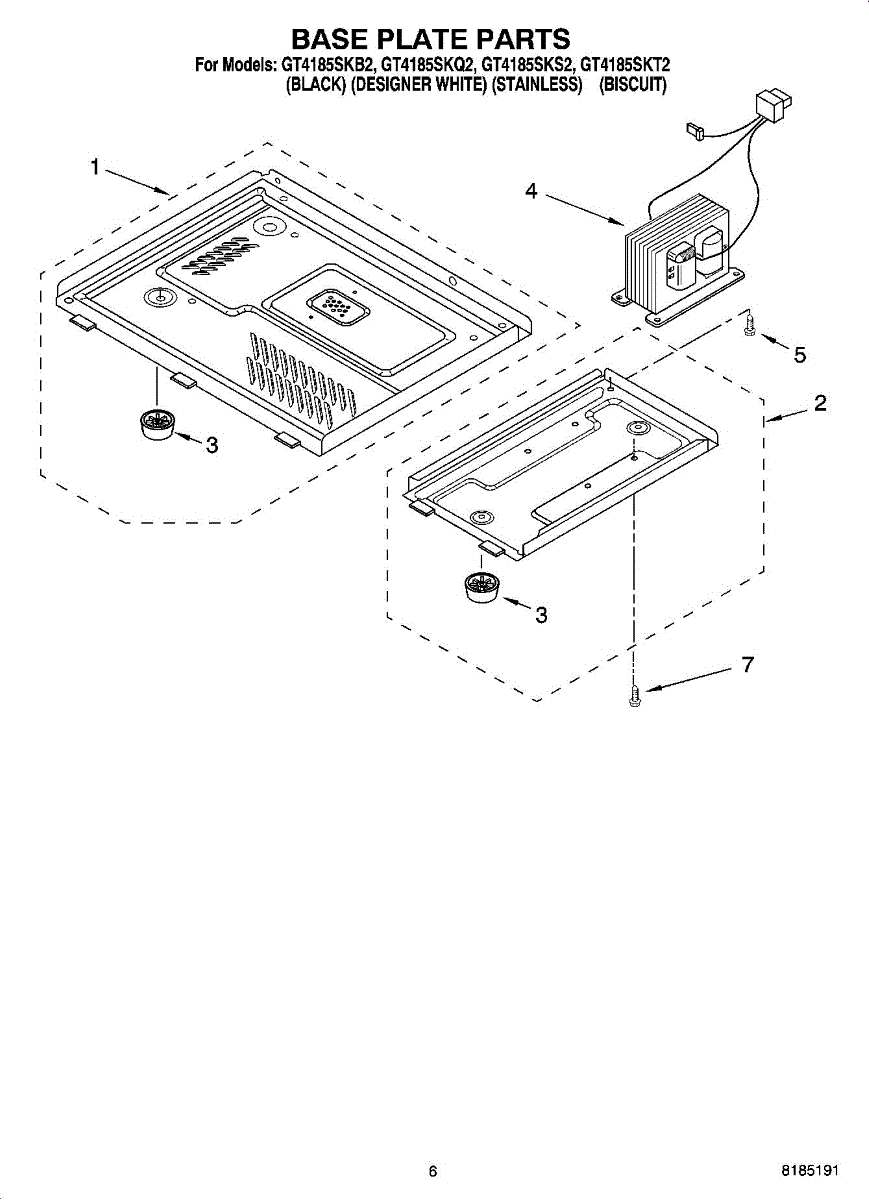 BASE PLATE PARTS

For Models: GT4185SKB2, GT4185SKQ2, GT4185SKS2, GT4185SKT2
(BLACK) (DESIGNER WHITE) (STAINLESS) (BISCUIT)

1

4

5

2

3

3

7

6

8185191