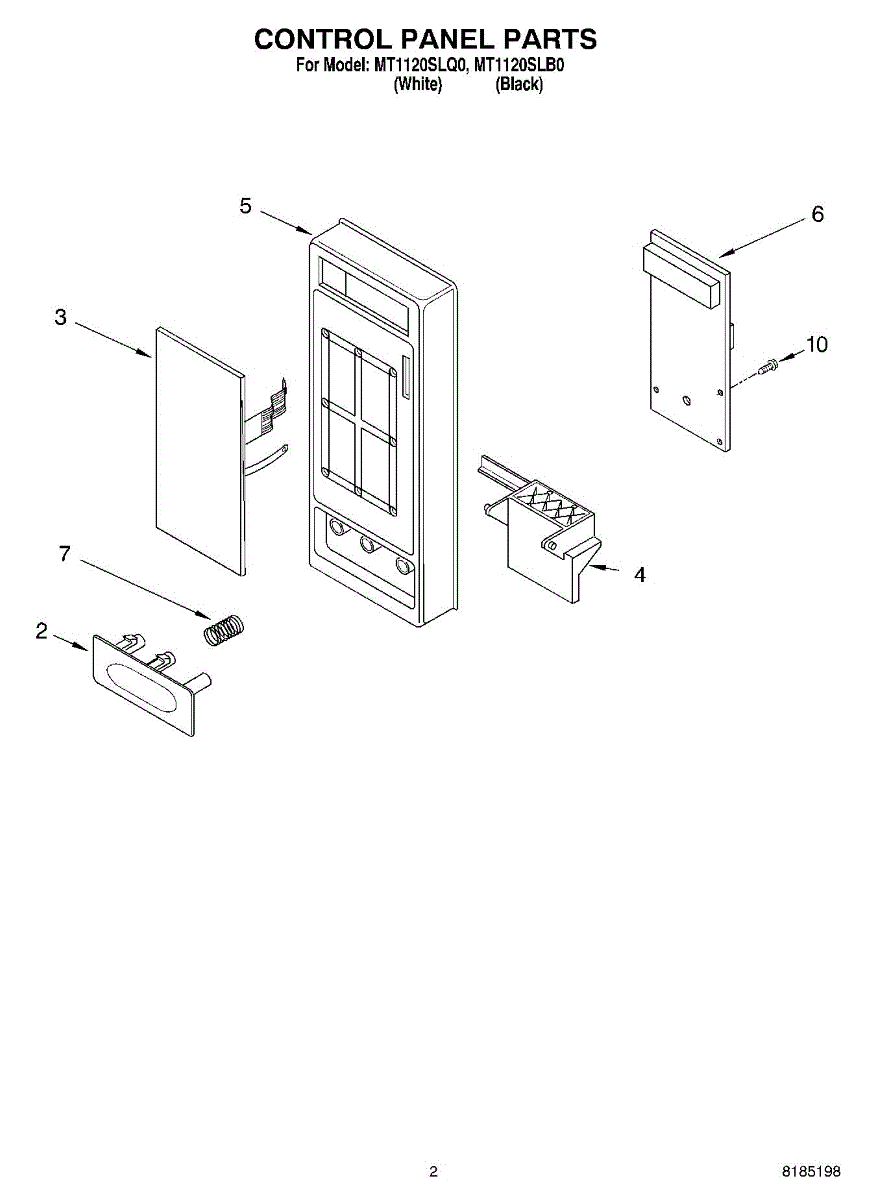 CONTROL PANEL PARTS
For Model: MT1120SLQ0, MT1120SLB0
(White) (Black)

5
6
3
10
7
4
2

2

8185198