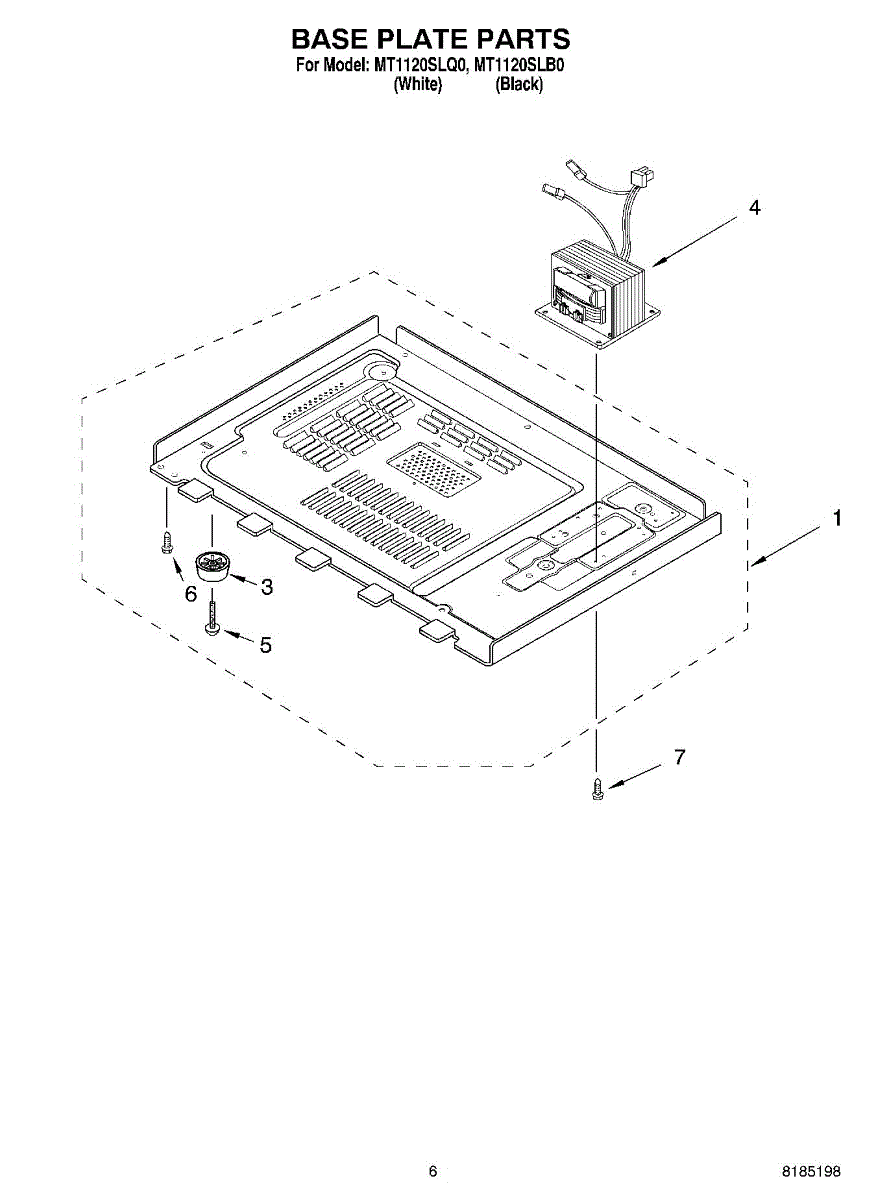 BASE PLATE PARTS
For Model: MT1120SLQ0, MT1120SLB0
(White) (Black)

4

1

6

3

5

7

6

8185198