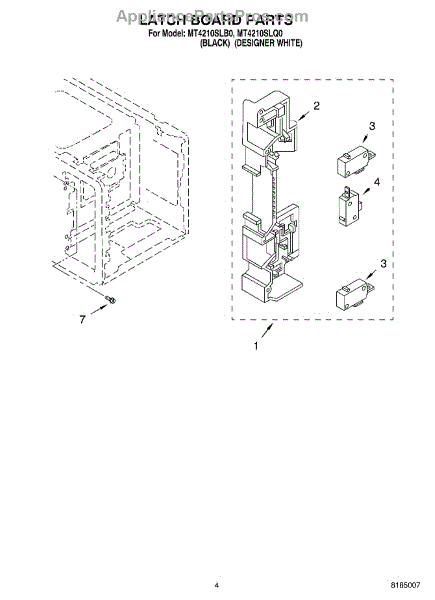 AppliancePartsPros.com

LATCH BOARD PARTS
For Model: MT4210SLB0, MT4210SLQ0
(BLACK) (DESIGNER WHITE)

2
3
4
3
7
1

4
8185007