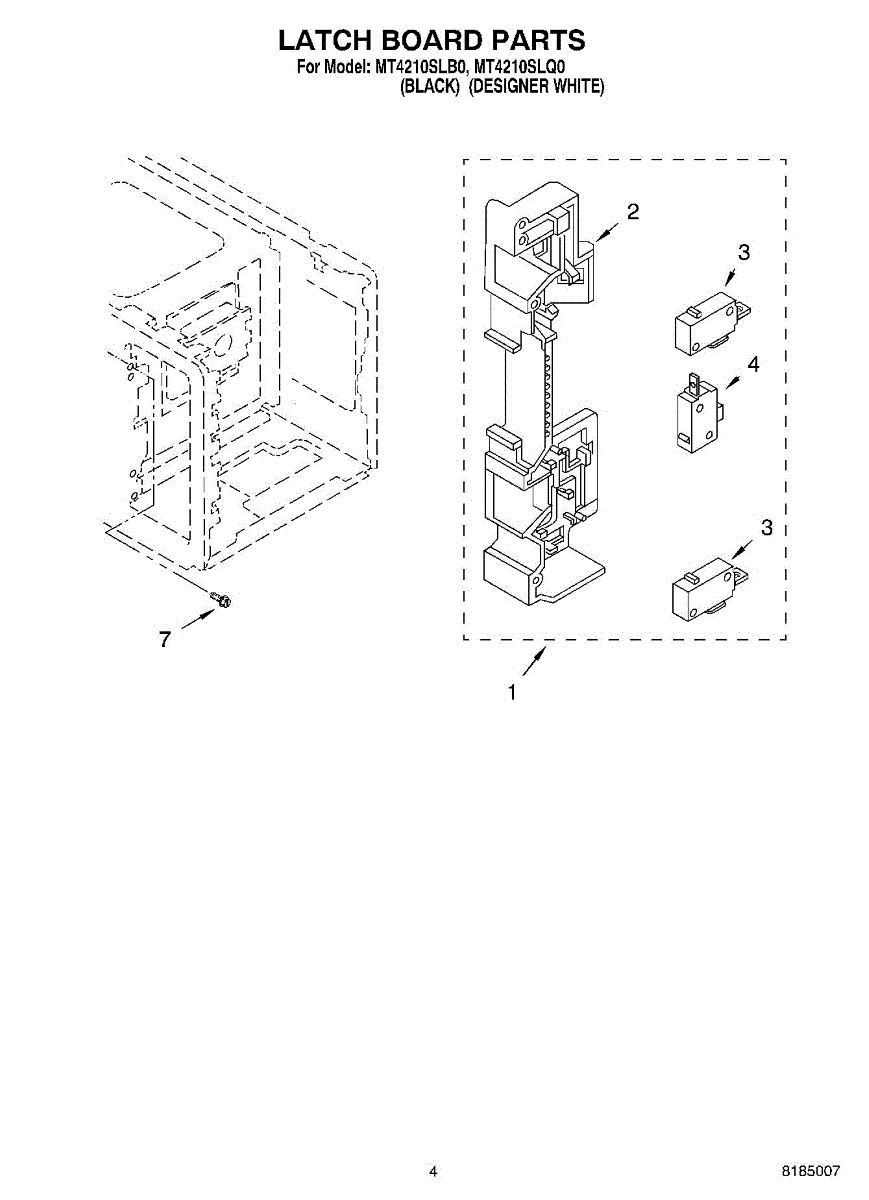 LATCH BOARD PARTS
For Model: MT4210SLB0, MT4210SLQ0
(BLACK) (DESIGNER WHITE)

2
3
4
3
7
1

4
8185007