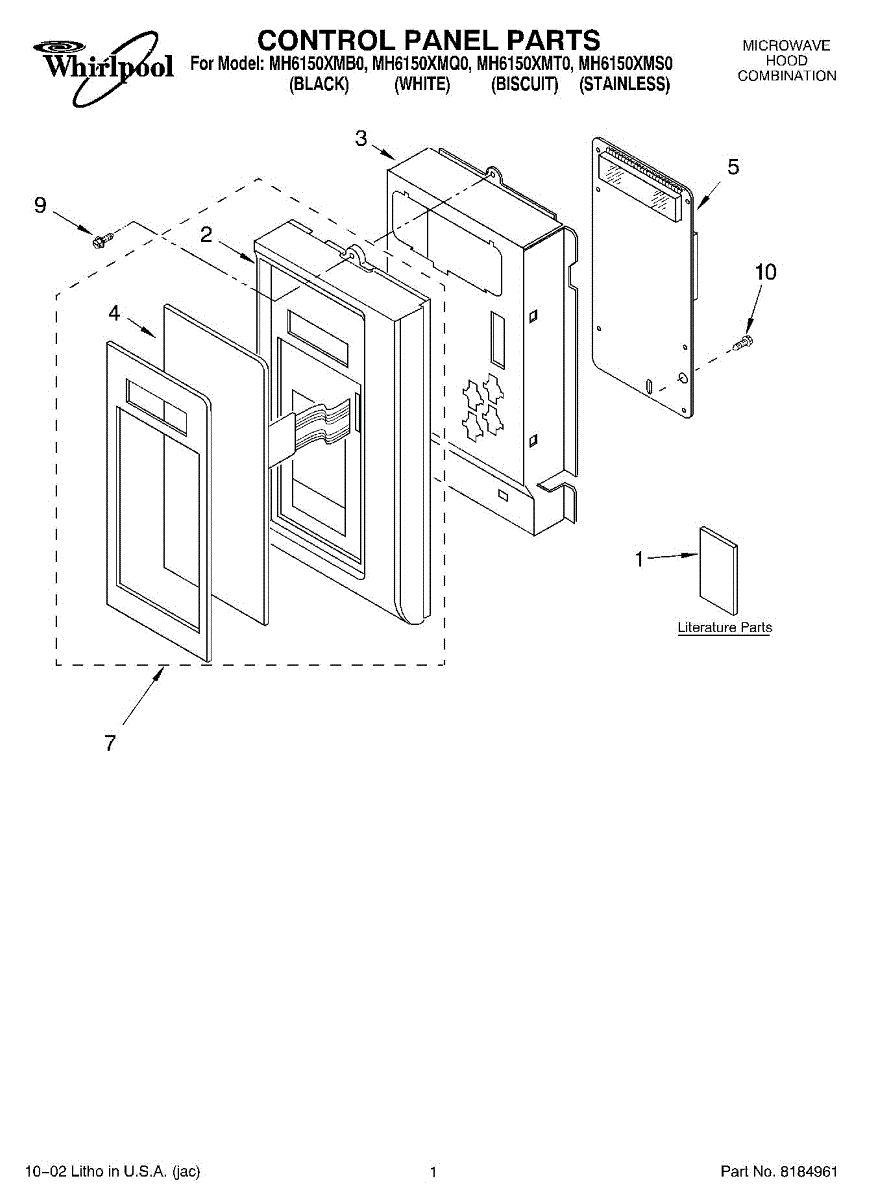 Whirlpool

CONTROL PANEL PARTS

For Model: MH6150XMB0, MH6150XMQ0, MH6150XMT0, MH6150XMS0
(BLACK) (WHITE) (BISCUIT) (STAINLESS)

MICROWAVE
HOOD
COMBINATION

3

5

9

2

10

4

1

Literature Parts

7

10–02 Litho in U.S.A. (jac)

1

Part No. 8184961