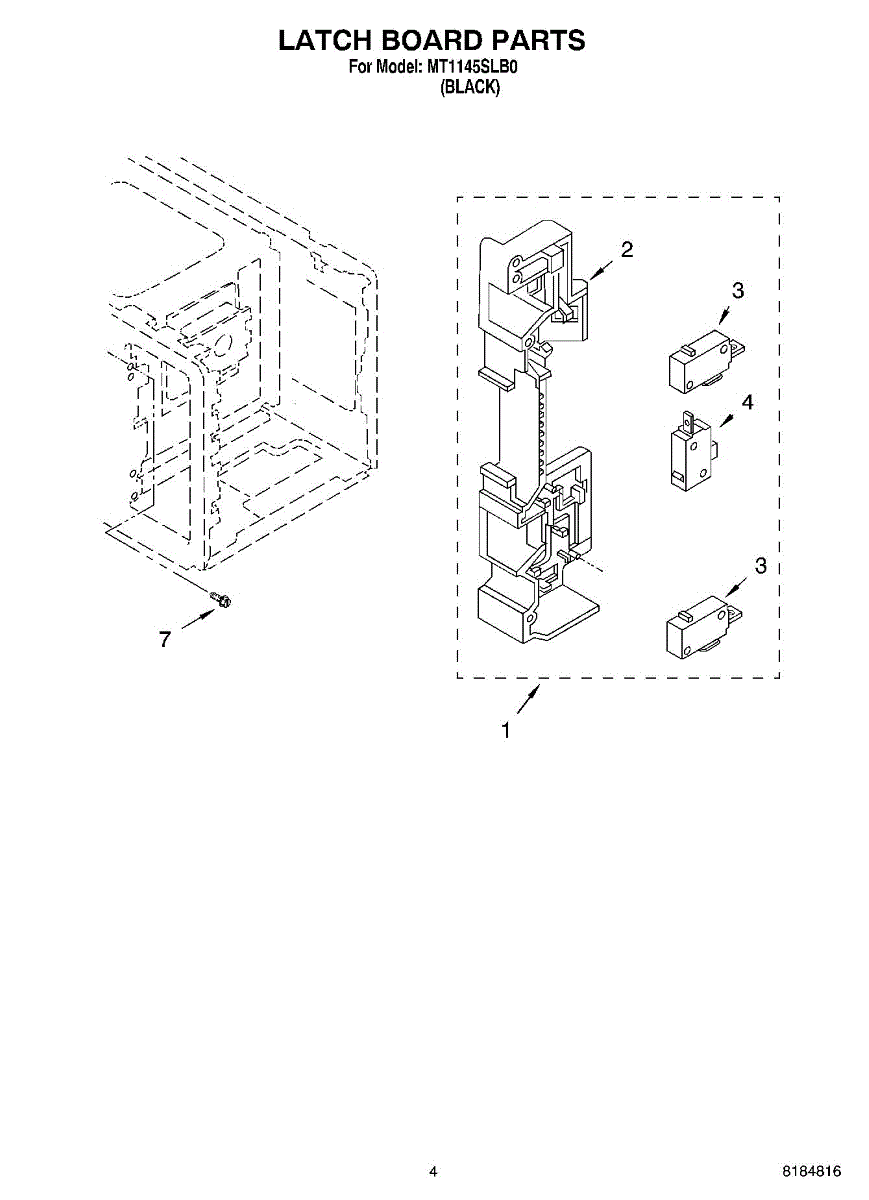 LATCH BOARD PARTS
For Model: MT1145SLB0
(BLACK)

2

3

4

3

7

1

4

8184816