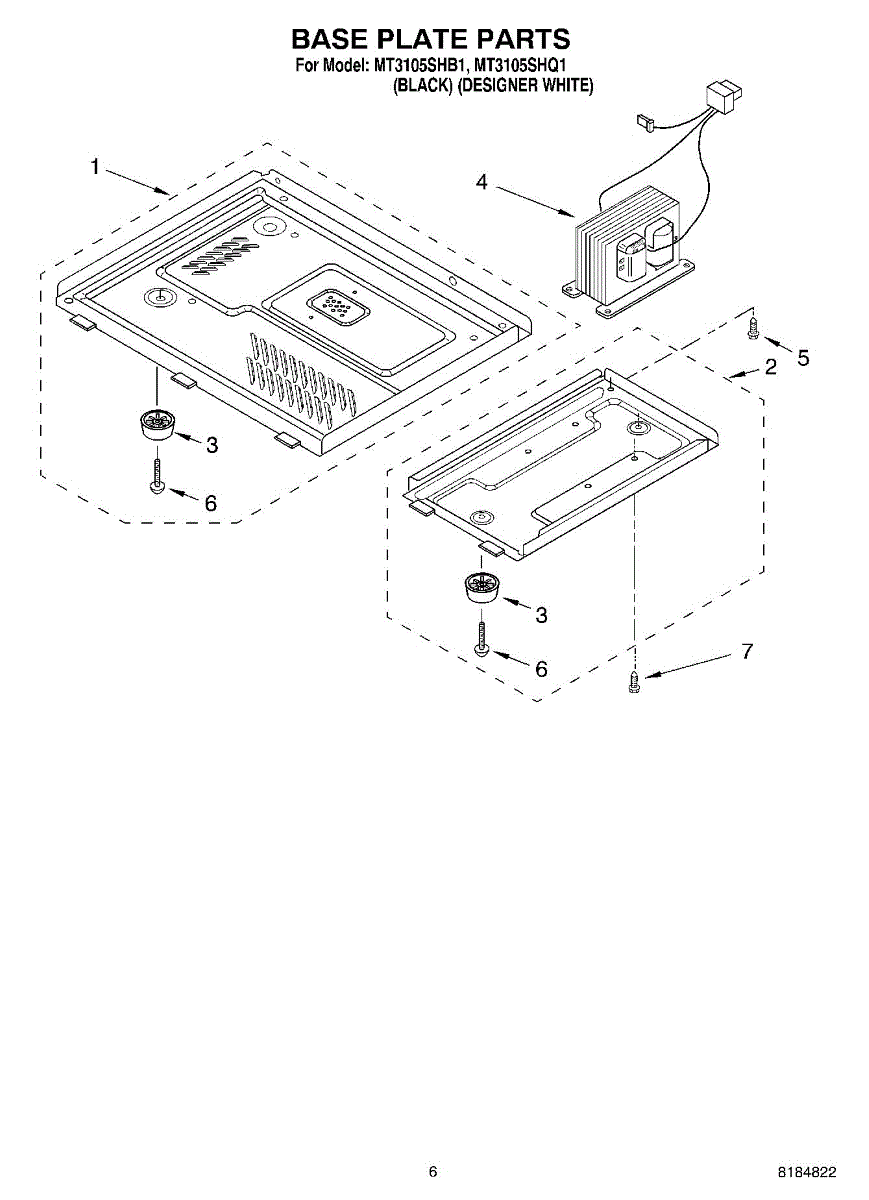 BASE PLATE PARTS
For Model: MT3105SHB1, MT3105SHQ1
(BLACK) (DESIGNER WHITE)

1
4
5
2
3
6
3
6
7

6
8184822