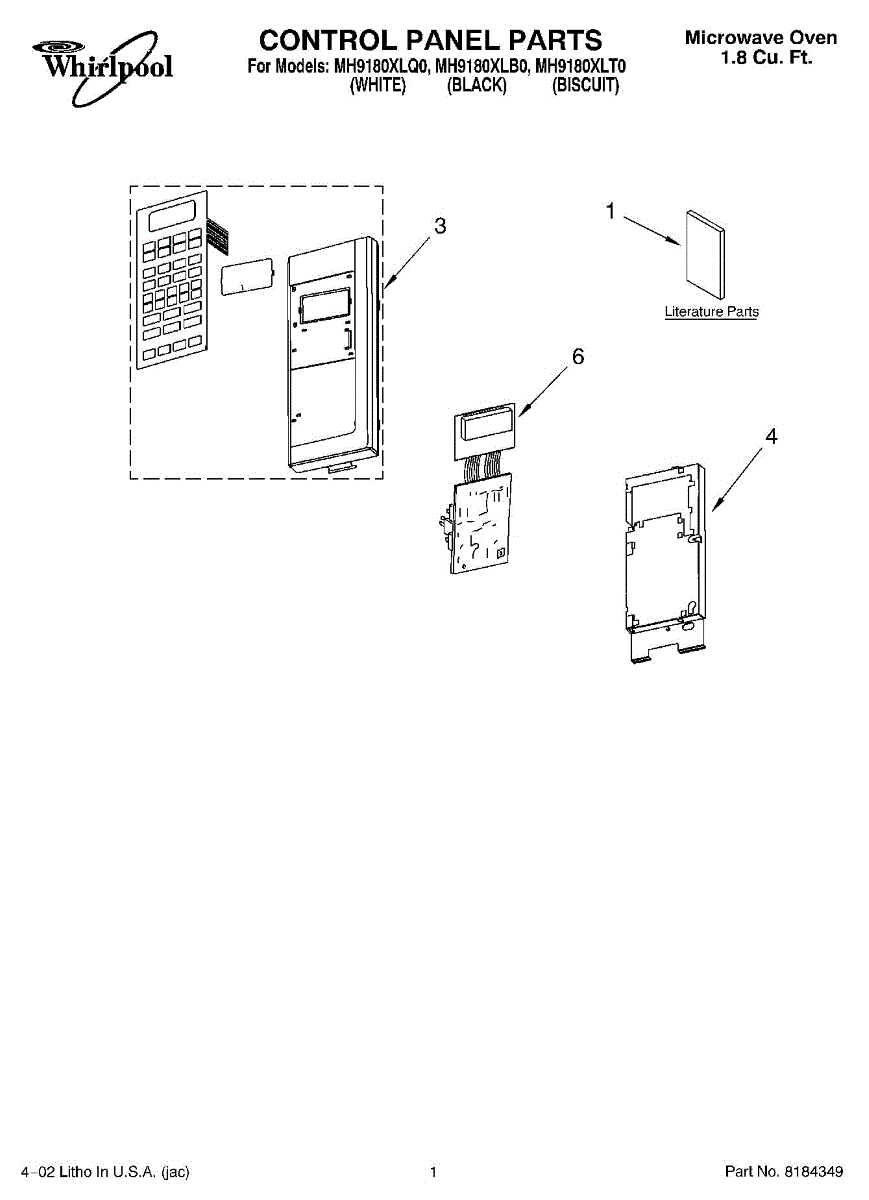 Whirlpool

CONTROL PANEL PARTS
For Models: MH9180XLQ0, MH9180XLB0, MH9180XLT0
(WHITE) (BLACK) (BISCUIT)

Microwave Oven
1.8 Cu. Ft.

3

1

Literature Parts

6

4

4–02 Litho In U.S.A. (jac)

1

Part No. 8184349