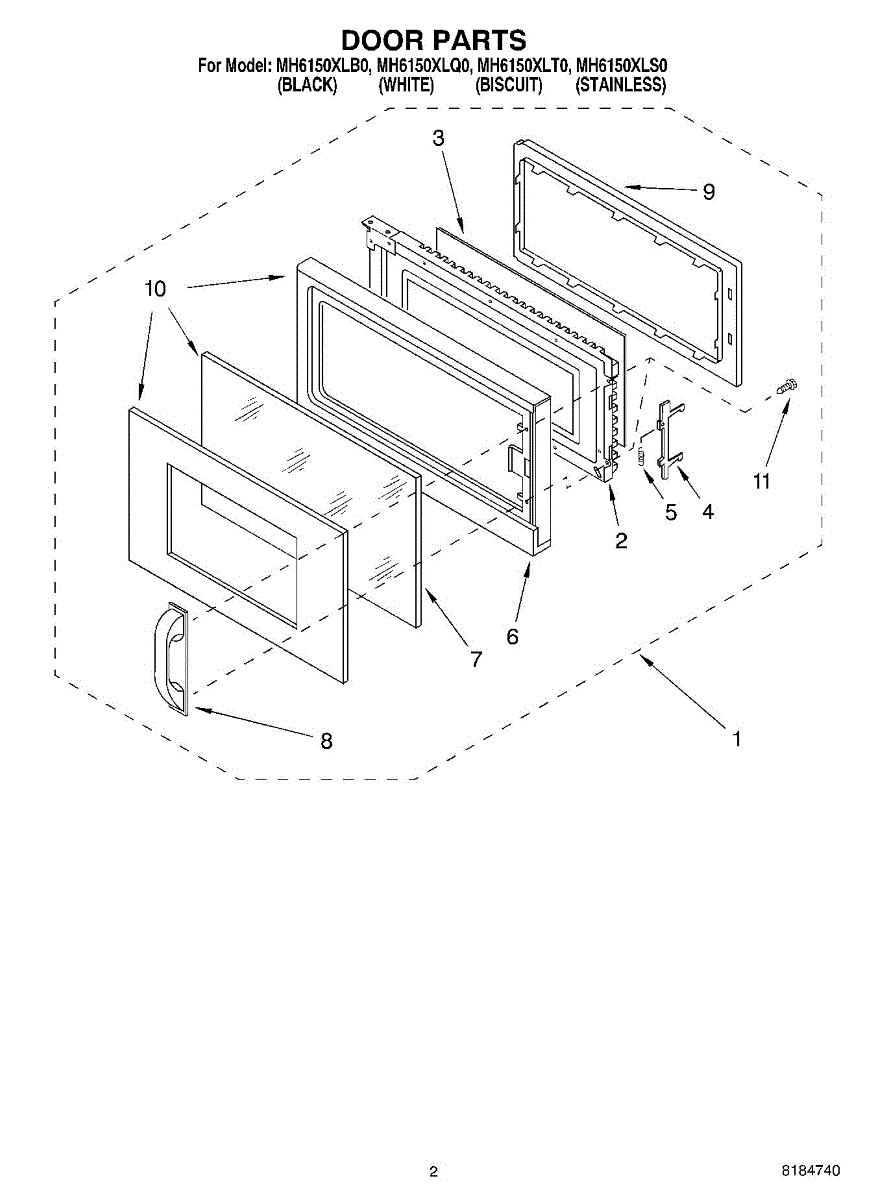 DOOR PARTS
For Model: MH6150XLB0, MH6150XLQ0, MH6150XLT0, MH6150XLS0
(BLACK) (WHITE) (BISCUIT) (STAINLESS)

3
9
10
11
5
4
2
6
7
8
1

2
8184740