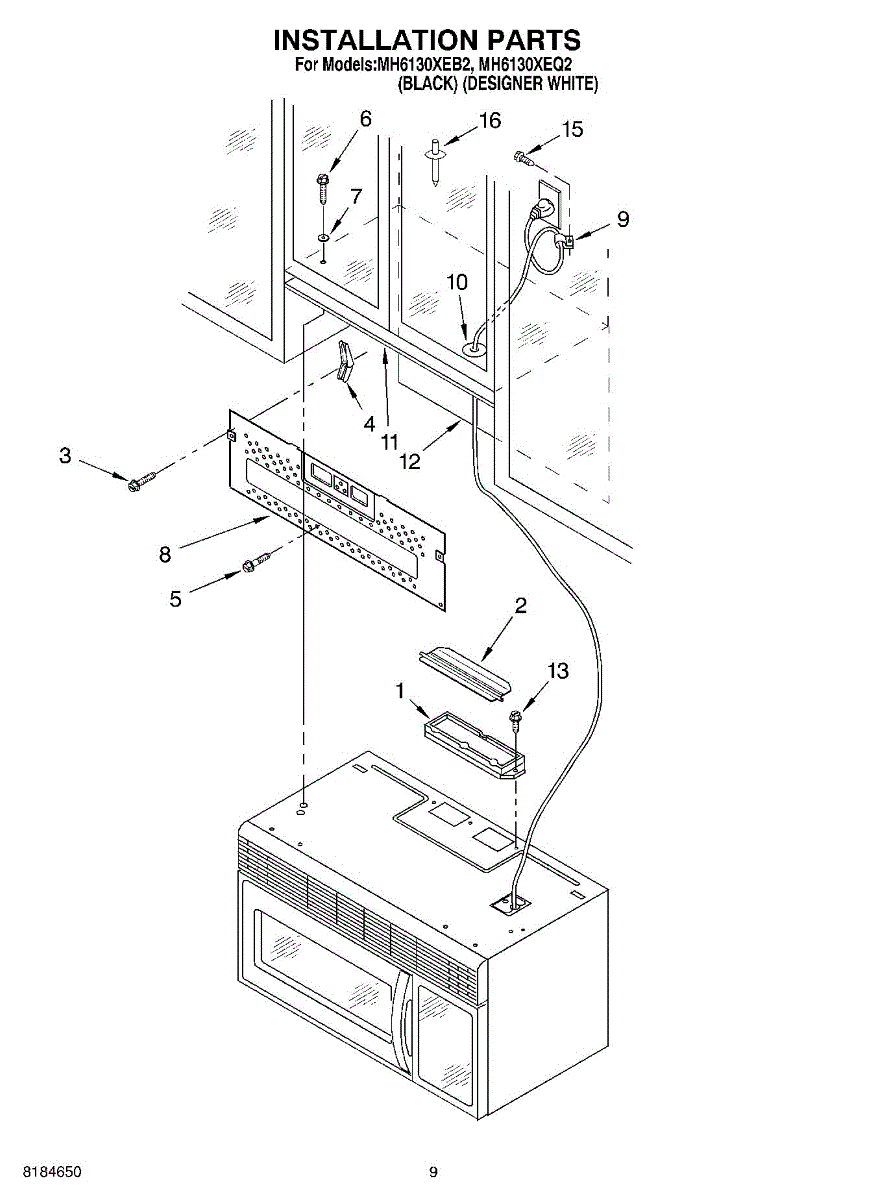 INSTALLATION PARTS
For Models:MH6130XEB2, MH6130XEQ2
(BLACK) (DESIGNER WHITE)

6
16
15
7
9
10
4
11
12
3
8
5
2
13
1

8184650
9