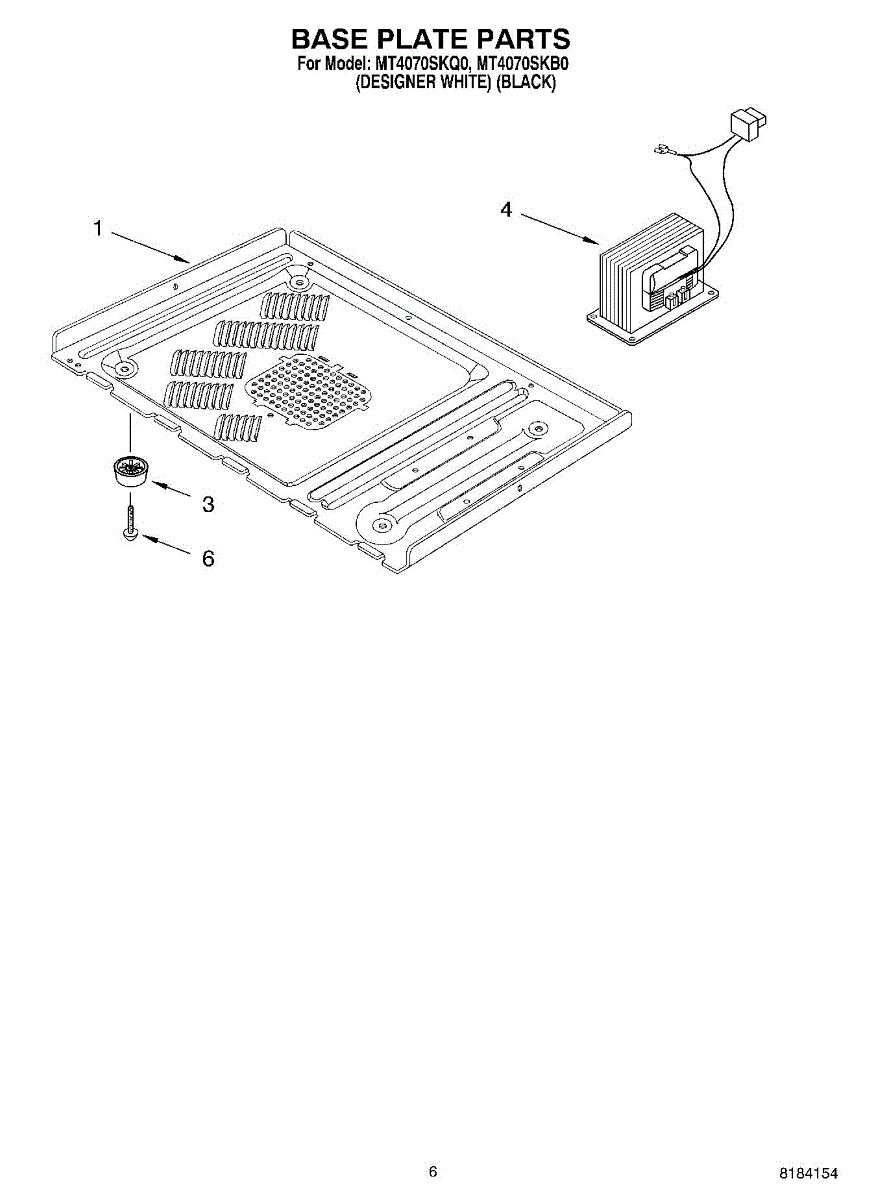 BASE PLATE PARTS
For Model: MT4070SKQ0, MT4070SKB0
(DESIGNER WHITE) (BLACK)

1

4

3

6

6

8184154