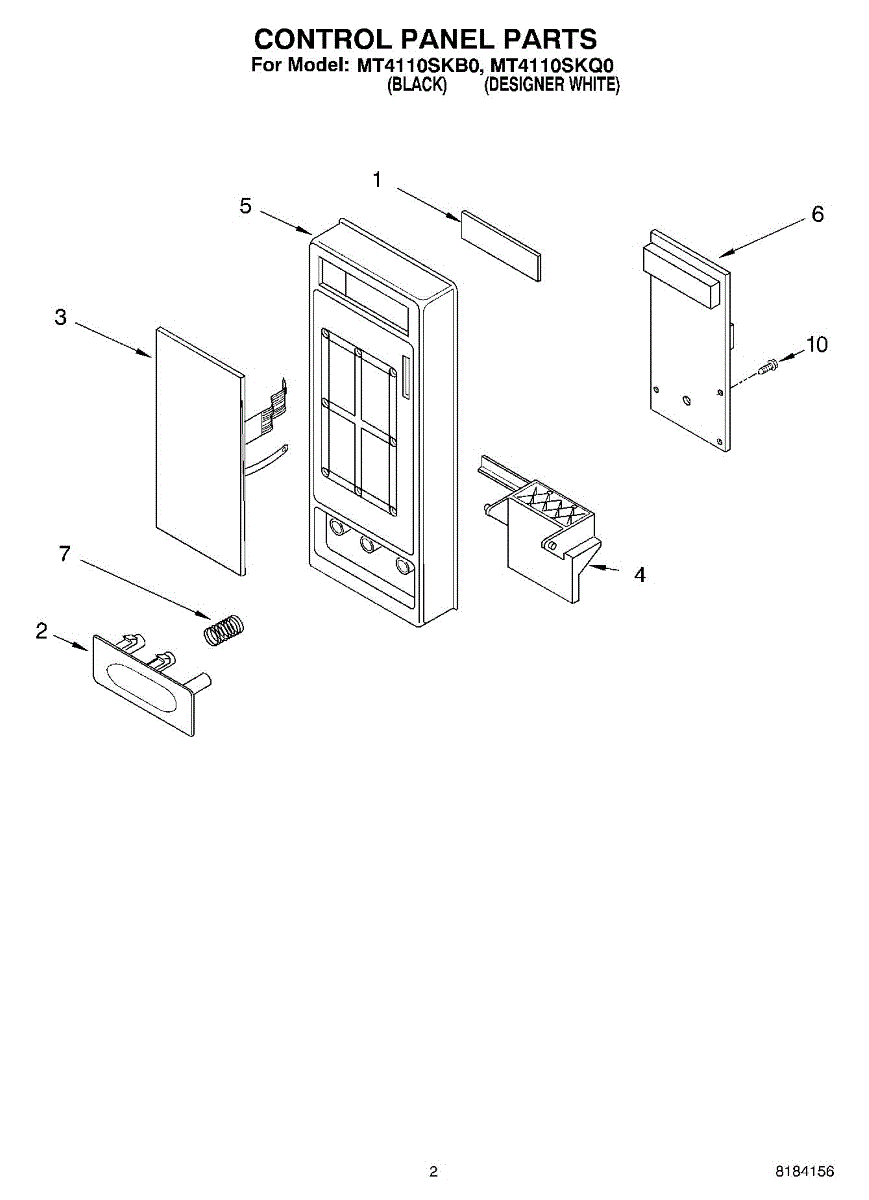 CONTROL PANEL PARTS
For Model: MT4110SKB0, MT4110SKQ0
(BLACK) (DESIGNER WHITE)

1
5
6
3
10
7
4
2

2
8184156