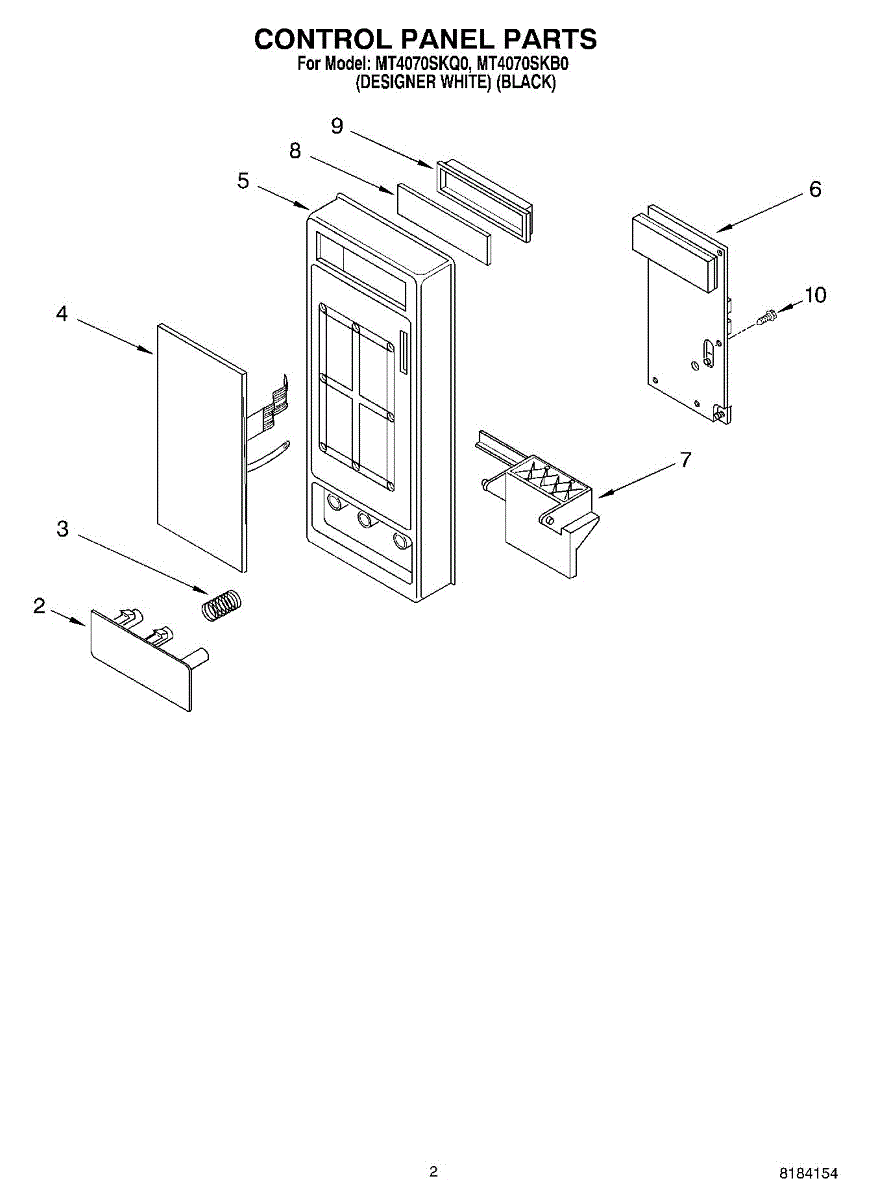 CONTROL PANEL PARTS
For Model: MT4070SKQ0, MT4070SKB0
(DESIGNER WHITE) (BLACK)

9
8
5
6
10
4
7
3
2

2

8184154