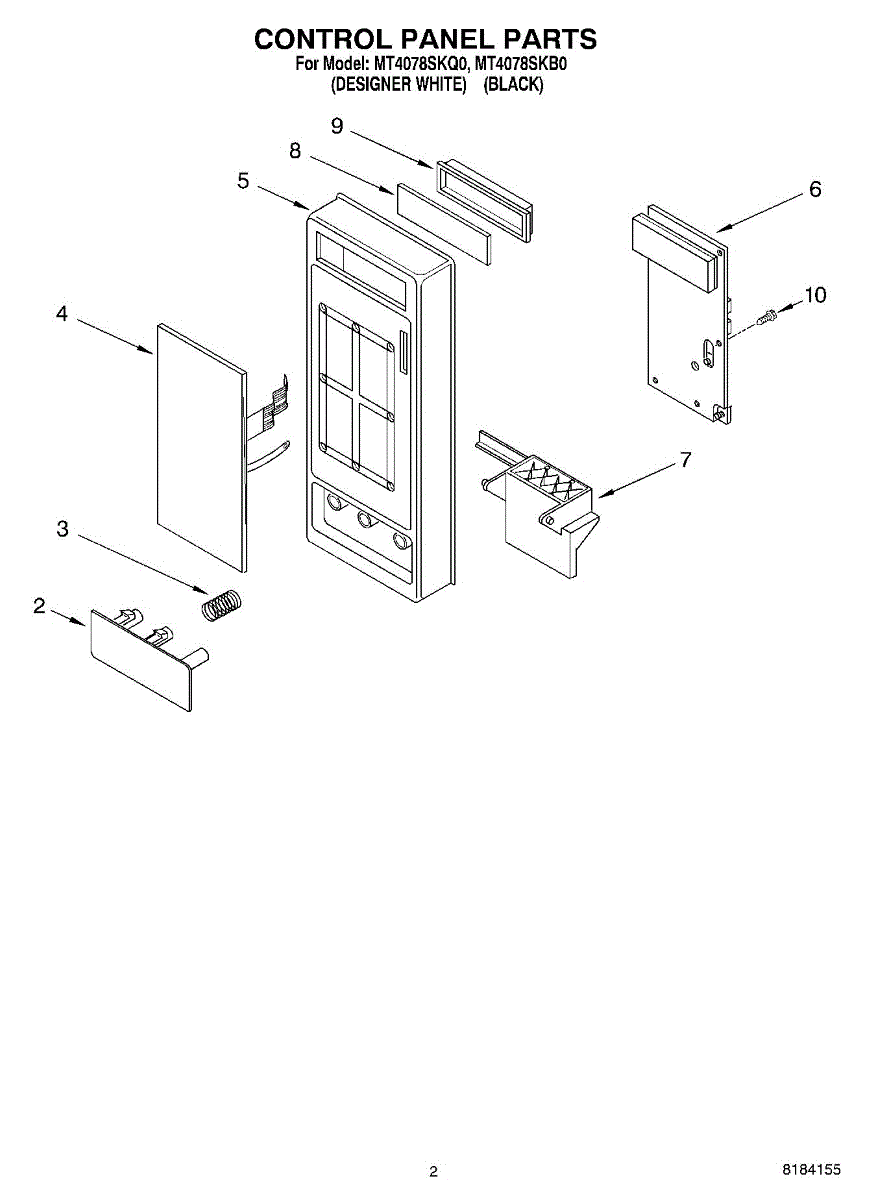 CONTROL PANEL PARTS
For Model: MT4078SKQ0, MT4078SKB0
(DESIGNER WHITE) (BLACK)

9
8
5
6
10
4
7
3
2

2
8184155