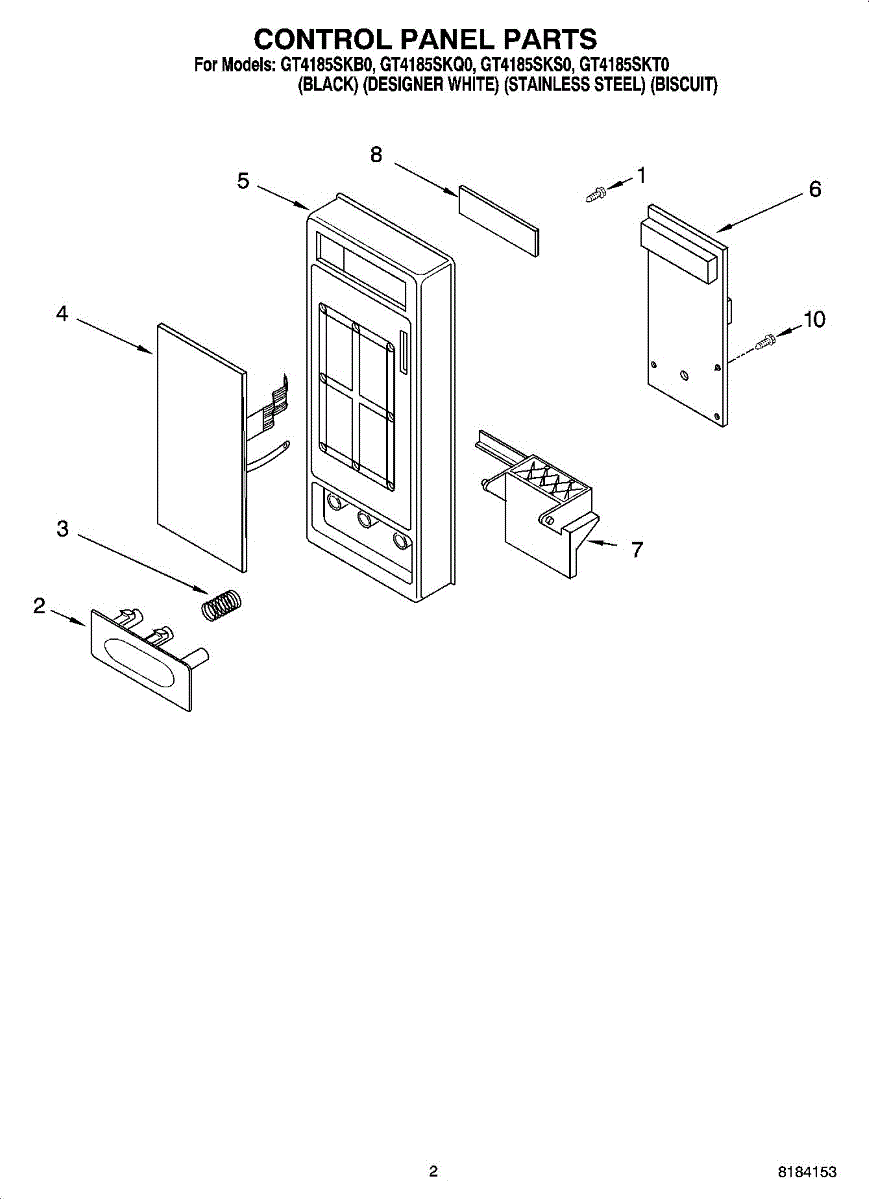 CONTROL PANEL PARTS

For Models: GT4185SKB0, GT4185SKQ0, GT4185SKS0, GT4185SKT0
(BLACK) (DESIGNER WHITE) (STAINLESS STEEL) (BISCUIT)

8

5

1

6

4

10

3

7

2

2

8184153