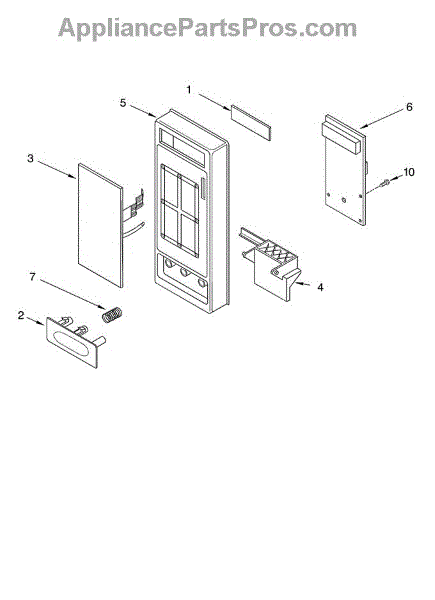 AppliancePartsPros.com

1
5
6
3
10
4
7
2