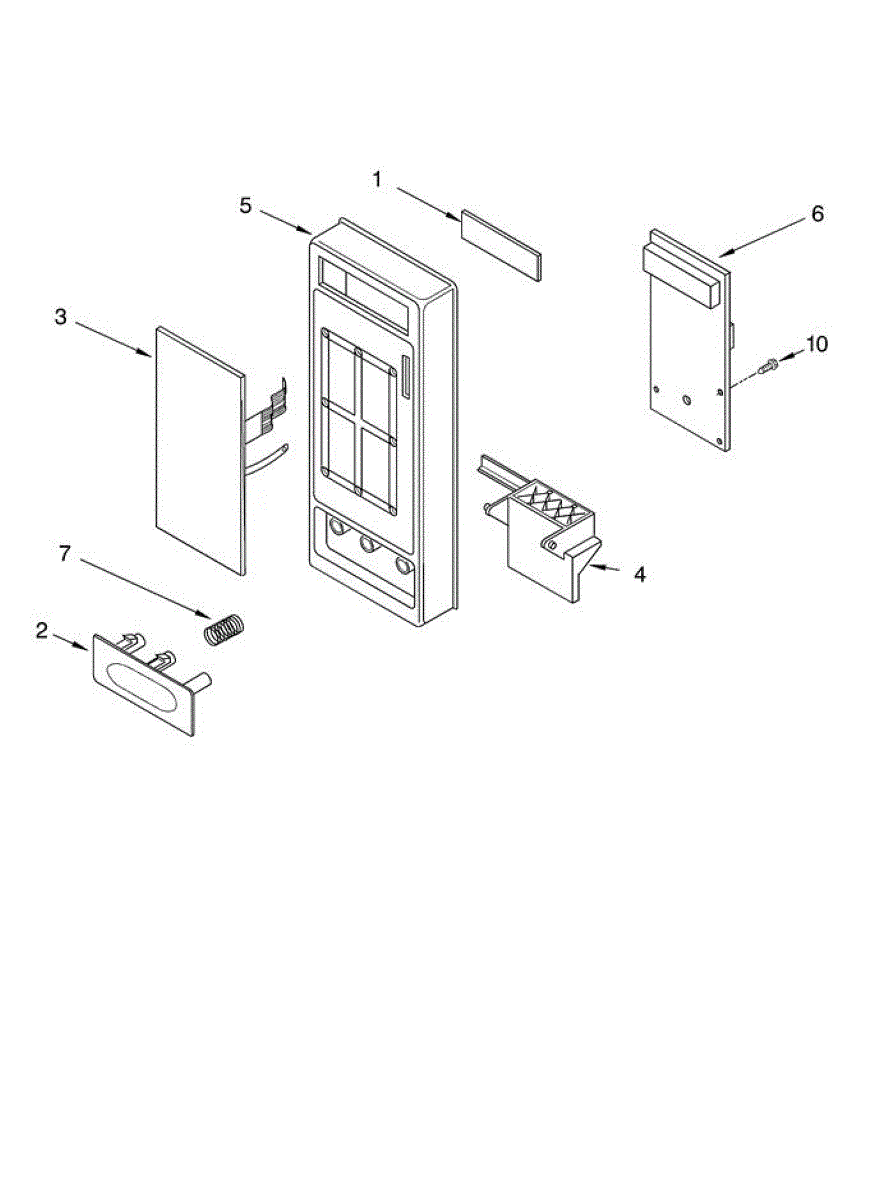 1
5
6
3
10
7
4
2