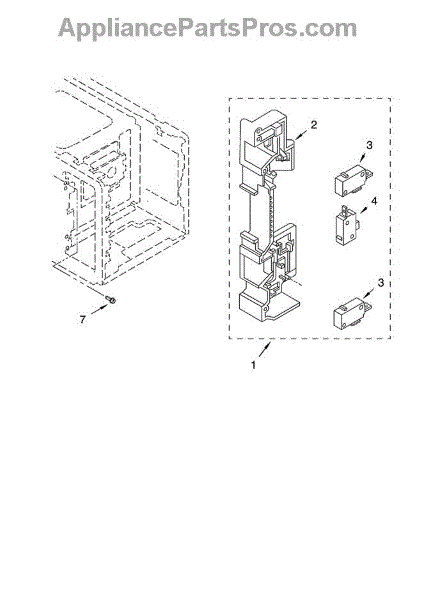 AppliancePartsPros.com

2

3

4

3

7

1